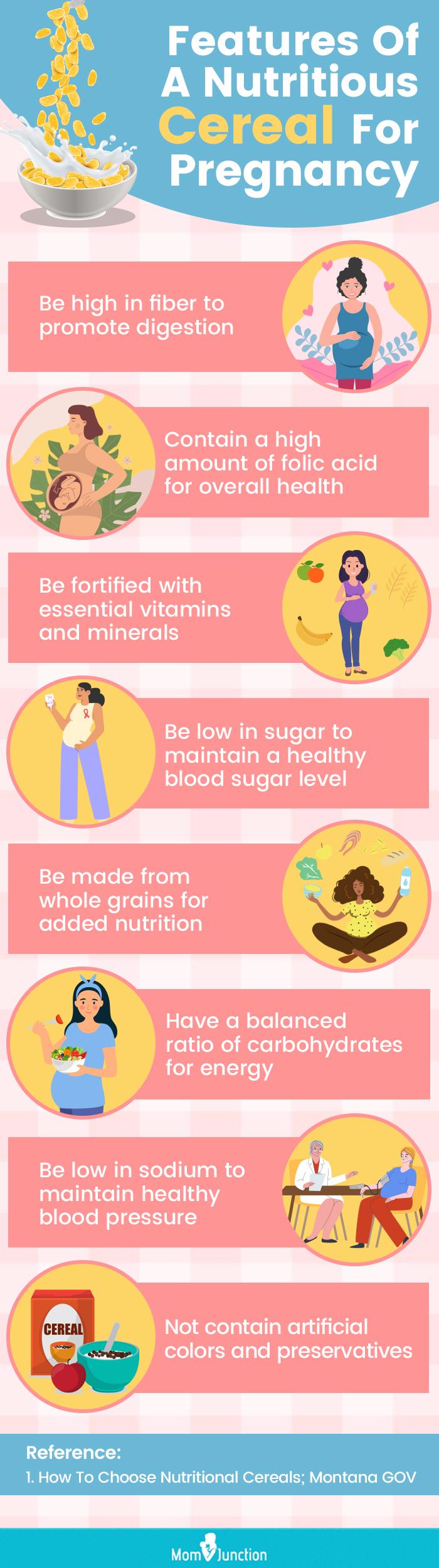 Features Of A Nutritious Cereal For Pregnancy

Be high in fiber to promote digestion

Contain a high amount of folic acid for overall health

Be fortified with essential vitamins and minerals

Be low in sugar to maintain a healthy blood sugar level

Be made from whole grains for added nutrition

Have a balanced ratio of carbohydrates for energy

Be low in sodium to maintain healthy blood pressure

CEREAL

Not contain artificial colors and preservatives

Reference:
1. How To Choose Nutritional Cereals; Montana GOV

MomJunction