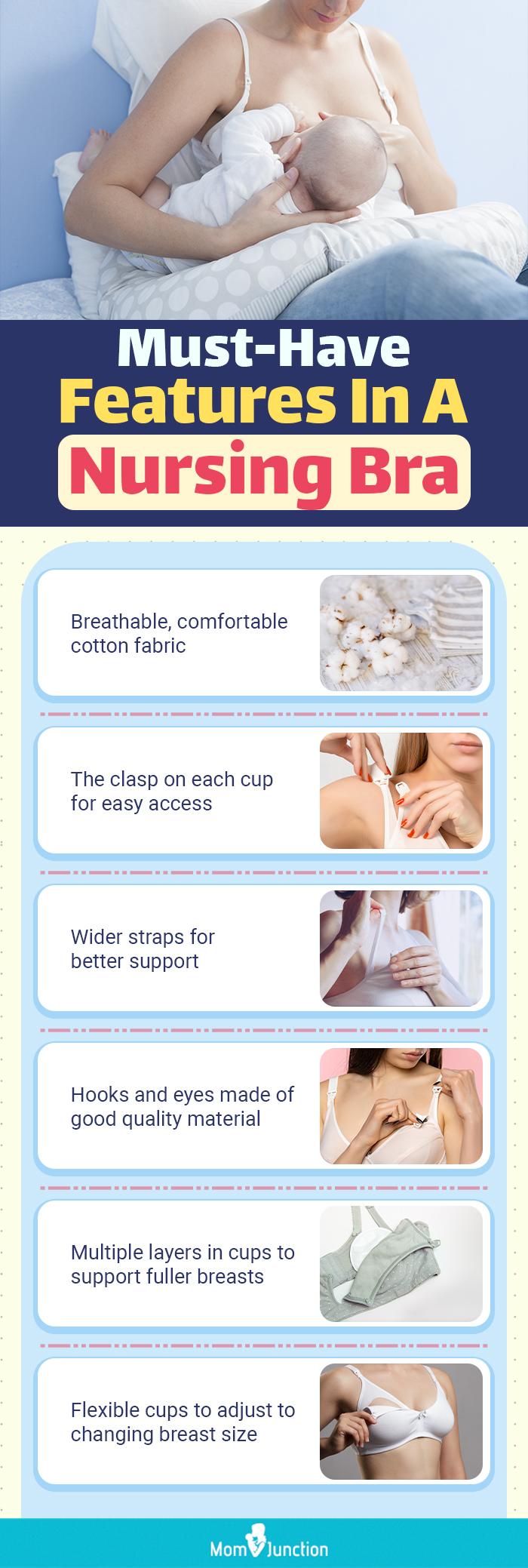 Must-Have Features In A Nursing Bra

Breathable, comfortable cotton fabric

The clasp on each cup for easy access

Wider straps for better support

Hooks and eyes made of good quality material

Multiple layers in cups to support fuller breasts

Flexible cups to adjust to changing breast size

MomJunction