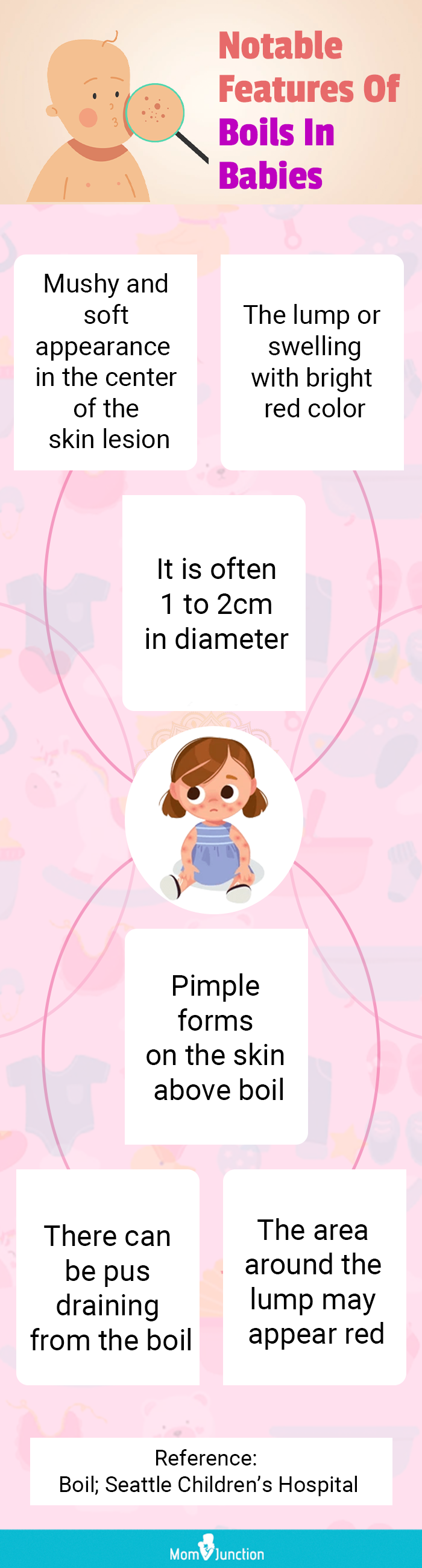 Notable Features Of Boils In Babies

Mushy and soft appearance in the center of the skin lesion

The lump or swelling with bright red color

It is often 1 to 2cm in diameter

Pimple forms on the skin above boil

There can be pus draining from the boil

The area around the lump may appear red

Reference:
Boil; Seattle Children's Hospital

MomJunction