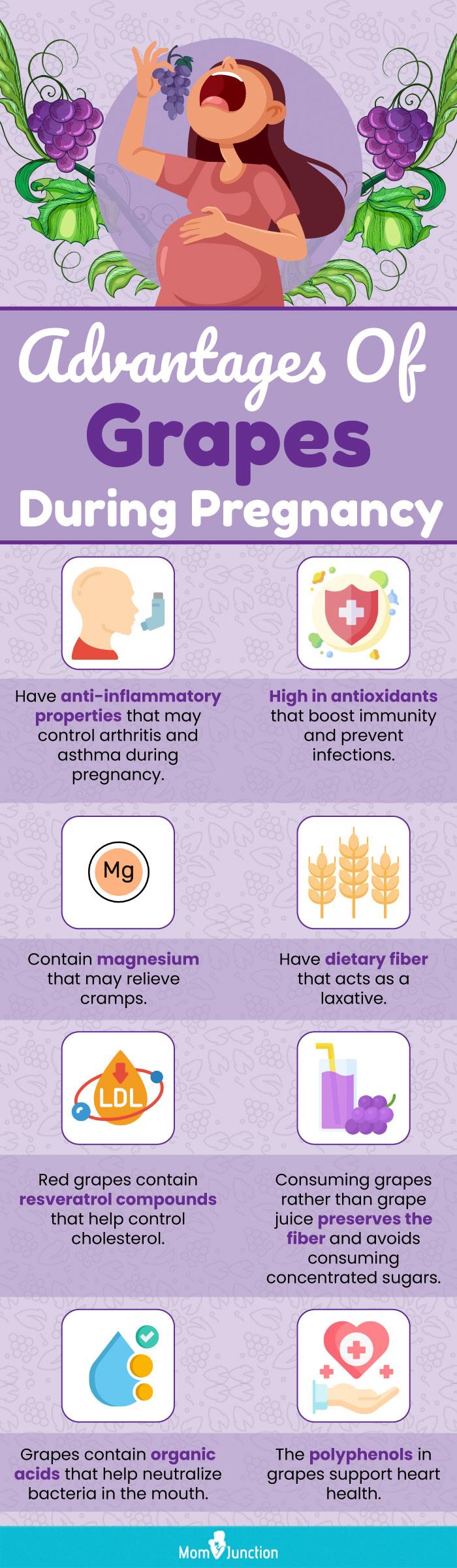 Advantages Of Grapes During Pregnancy

Have anti-inflammatory properties that may control arthritis and asthma during pregnancy.

High in antioxidants that boost immunity and prevent infections.

Mg

Contain magnesium that may relieve cramps.

Have dietary fiber that acts as a laxative.

LDL

Red grapes contain resveratrol compounds that help control cholesterol.

Consuming grapes rather than grape juice preserves the fiber and avoids consuming concentrated sugars.

Grapes contain organic acids that help neutralize bacteria in the mouth.

The polyphenols in grapes support heart health.

MomJunction