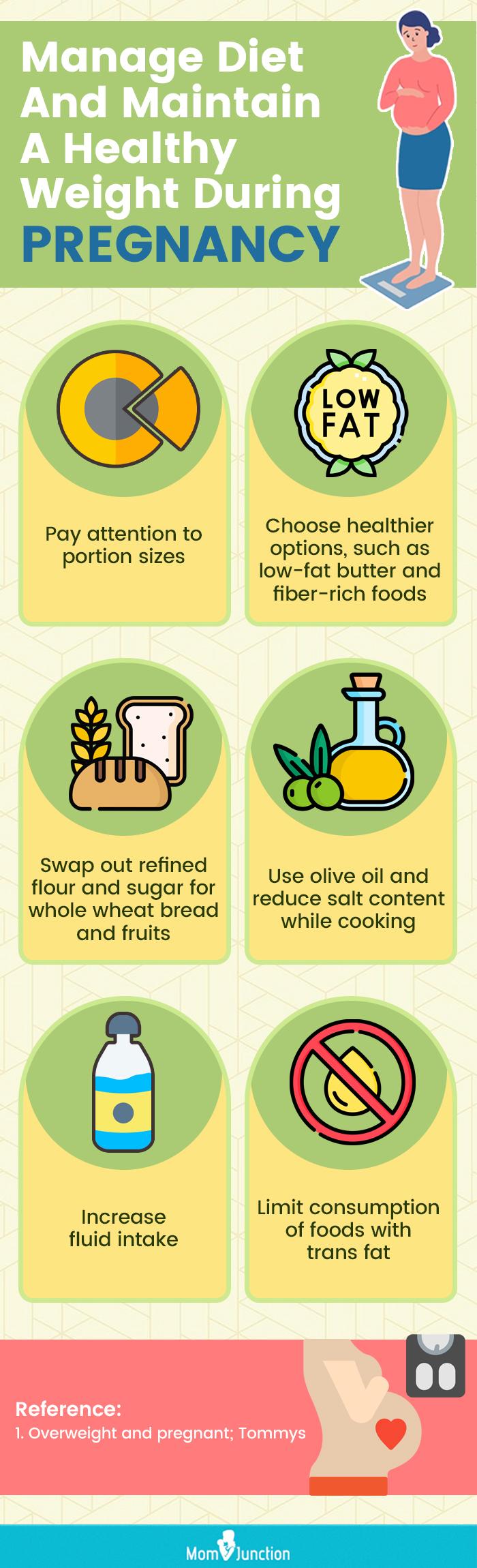 Manage Diet And Maintain A Healthy Weight During PREGNANCY

Pay attention to portion sizes

LOW FAT

Choose healthier options, such as low-fat butter and fiber-rich foods

Swap out refined flour and sugar for whole wheat bread and fruits

Use olive oil and reduce salt content while cooking

Increase fluid intake

Limit consumption of foods with trans fat

Reference:
1. Overweight and pregnant; Tommys

MomJunction