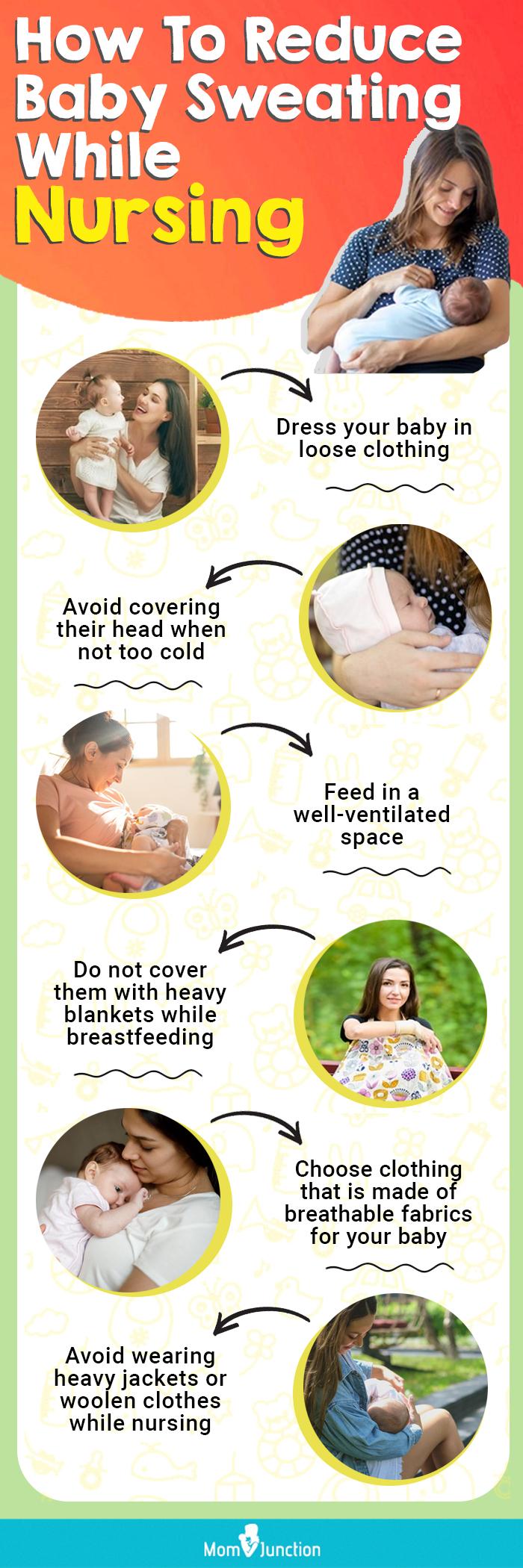 How To Reduce Baby Sweating While Nursing

Dress your baby in loose clothing

Avoid covering their head when not too cold

Feed in a well-ventilated space

Do not cover them with heavy blankets while breastfeeding

Choose clothing that is made of breathable fabrics for your baby

Avoid wearing heavy jackets or woolen clothes while nursing

MomJunction