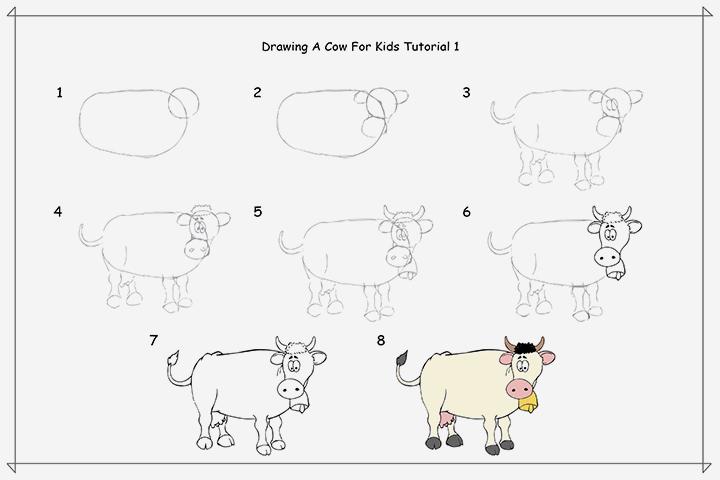 Drawing A Cow For Kids Tutorial 1

1

2

3

4

5

6

7

8