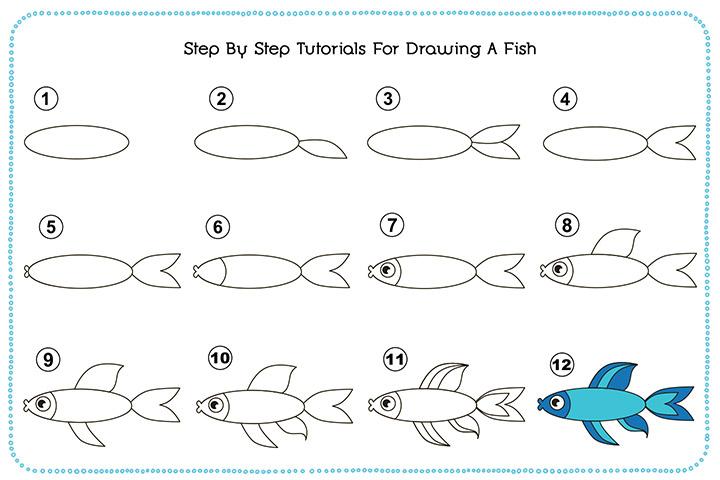 Step By Step Tutorials For Drawing A Fish

1

2

3

4

5

6

7

8

9

10

11

12