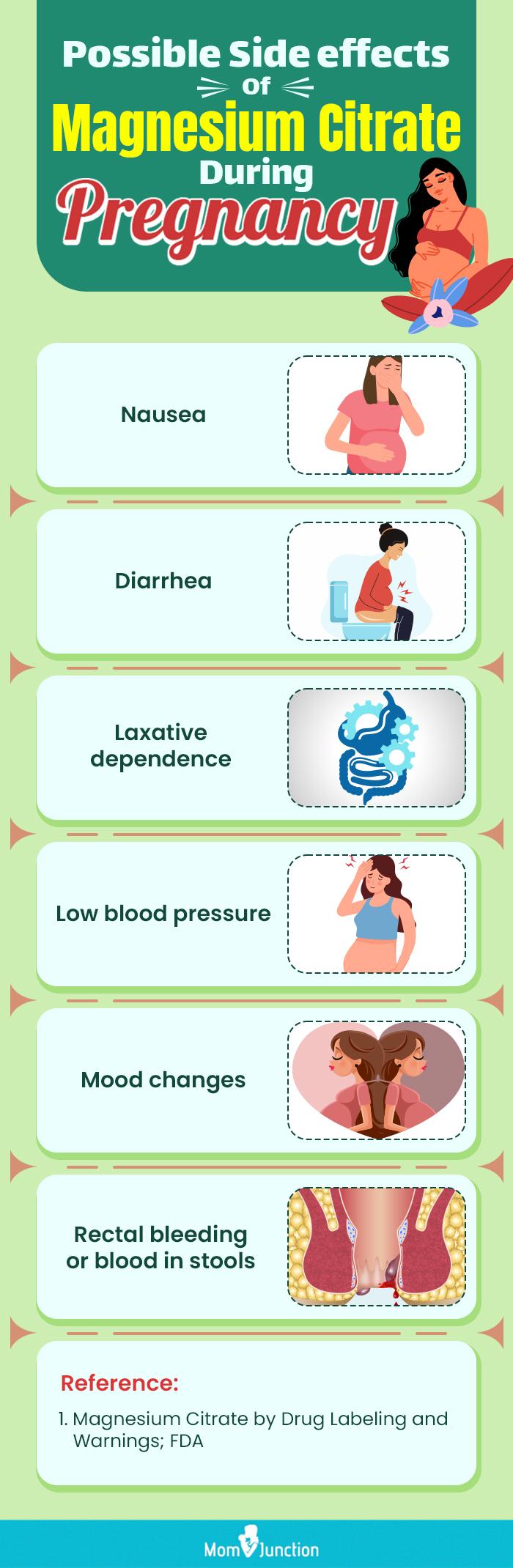 Possible Side effects Of Magnesium Citrate During Pregnancy

Nausea

Diarrhea

Laxative dependence

Low blood pressure

Mood changes

Rectal bleeding or blood in stools

Reference:

1. Magnesium Citrate by Drug Labeling and Warnings; FDA

MomJunction