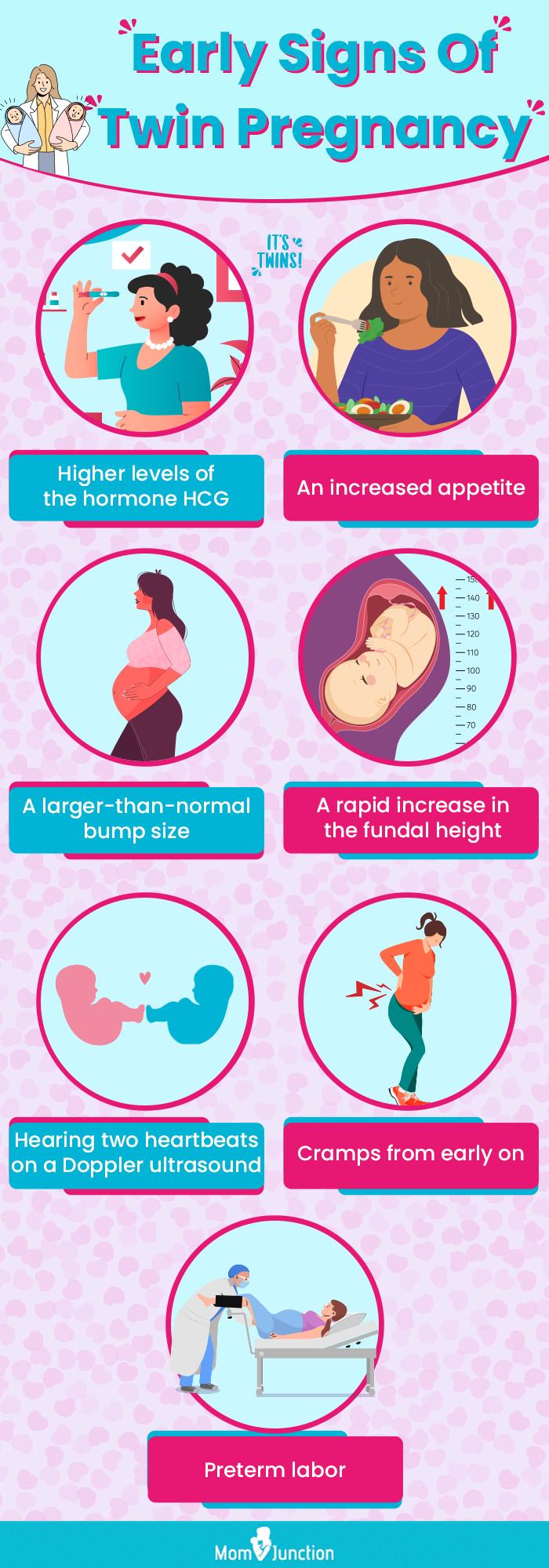 Early Signs Of Twin Pregnancy

IT'S TWINS!

Higher levels of the hormone HCG

An increased appetite

150
140
130
120
110
100
90
80
70

A larger-than-normal bump size

A rapid increase in the fundal height

Hearing two heartbeats on a Doppler ultrasound

Cramps from early on

Preterm labor

MomJunction