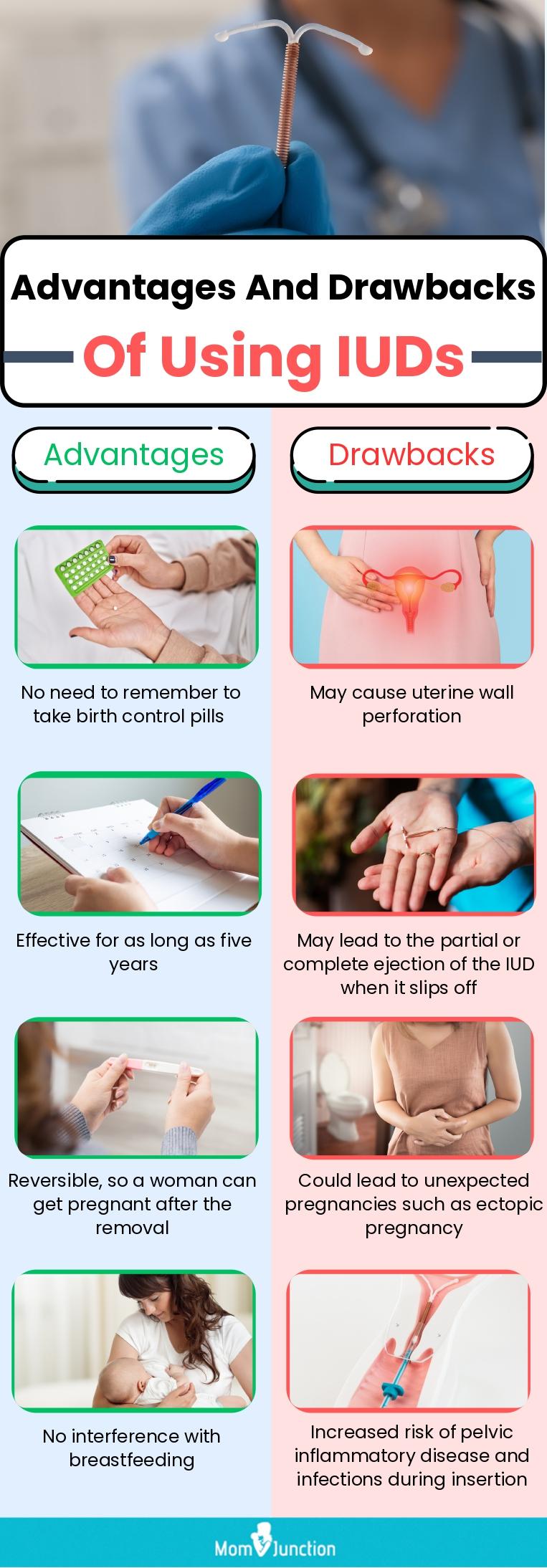 Advantages And Drawbacks Of Using IUDs

Advantages

No need to remember to take birth control pills

Effective for as long as five years

Reversible, so a woman can get pregnant after the removal

No interference with breastfeeding

Drawbacks

May cause uterine wall perforation

May lead to the partial or complete ejection of the IUD when it slips off

Could lead to unexpected pregnancies such as ectopic pregnancy

Increased risk of pelvic inflammatory disease and infections during insertion

MomJunction