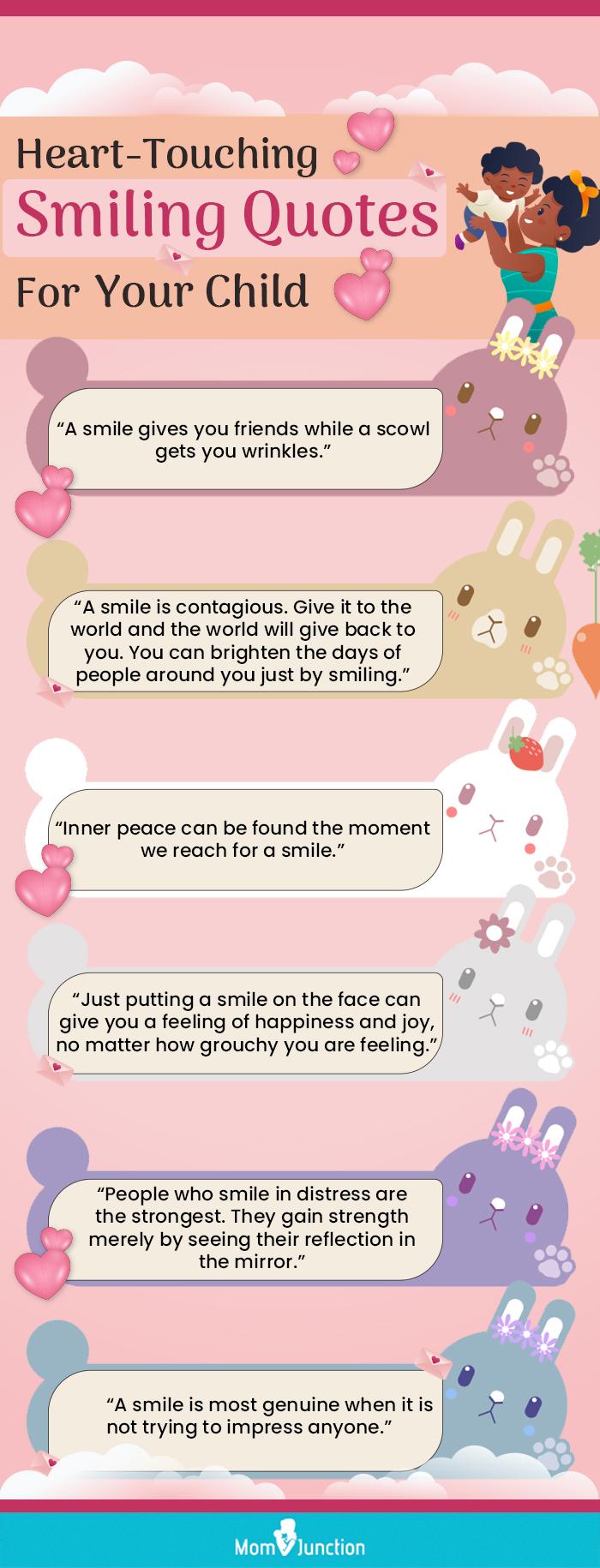 Heart-Touching
Smiling Quotes
For Your Child

“A smile gives you friends while a scowl gets you wrinkles.”

“A smile is contagious. Give it to the world and the world will give back to you. You can brighten the days of people around you just by smiling.”

“Inner peace can be found the moment we reach for a smile.”

“Just putting a smile on the face can give you a feeling of happiness and joy, no matter how grouchy you are feeling.”

“People who smile in distress are the strongest. They gain strength merely by seeing their reflection in the mirror.”

“A smile is most genuine when it is not trying to impress anyone.”

MomJunction