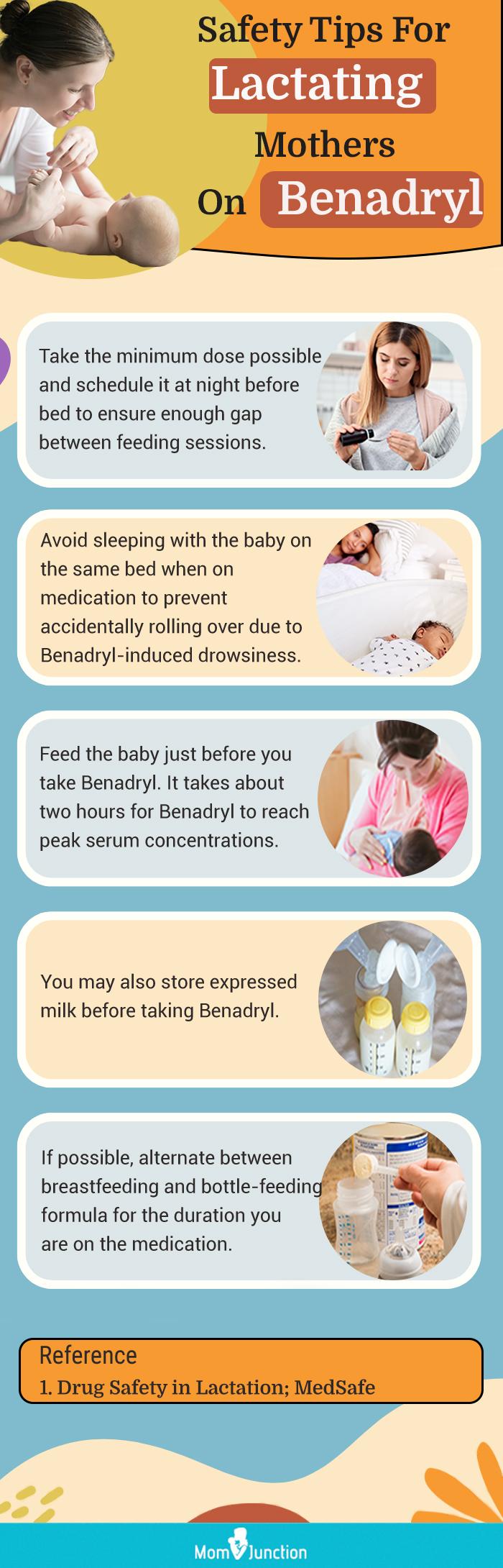 Safety Tips For Lactating Mothers On Benadryl

Take the minimum dose possible and schedule it at night before bed to ensure enough gap between feeding sessions.

Avoid sleeping with the baby on the same bed when on medication to prevent accidentally rolling over due to Benadryl-induced drowsiness.

Feed the baby just before you take Benadryl. It takes about two hours for Benadryl to reach peak serum concentrations.

You may also store expressed milk before taking Benadryl.

If possible, alternate between breastfeeding and bottle-feeding formula for the duration you are on the medication.

Reference
1. Drug Safety in Lactation; MedSafe

MomJunction