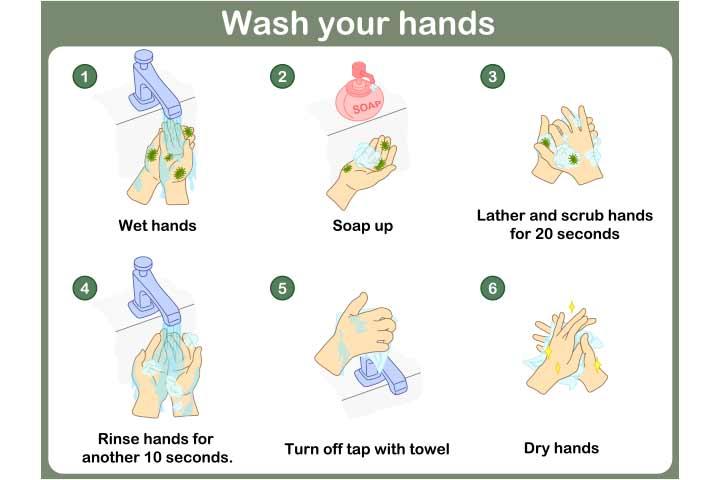 Wash your hands

1
Wet hands

2
SOAP
Soap up

3
Lather and scrub hands for 20 seconds

4
Rinse hands for another 10 seconds.

5
Turn off tap with towel

6
Dry hands