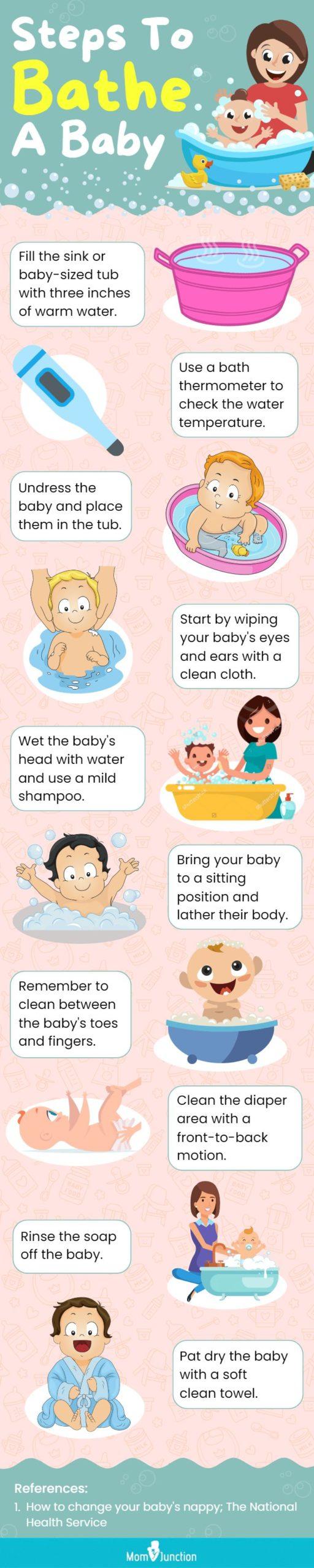 Steps To Bathe A Baby

Fill the sink or baby-sized tub with three inches of warm water.

Use a bath thermometer to check the water temperature.

Undress the baby and place them in the tub.

Start by wiping your baby's eyes and ears with a clean cloth.

Wet the baby's head with water and use a mild shampoo.

Bring your baby to a sitting position and lather their body.

Remember to clean between the baby's toes and fingers.

Clean the diaper area with a front-to-back motion.

Rinse the soap off the baby.

Pat dry the baby with a soft clean towel.

References:
1. How to change your baby's nappy; The National Health Service

MomJunction