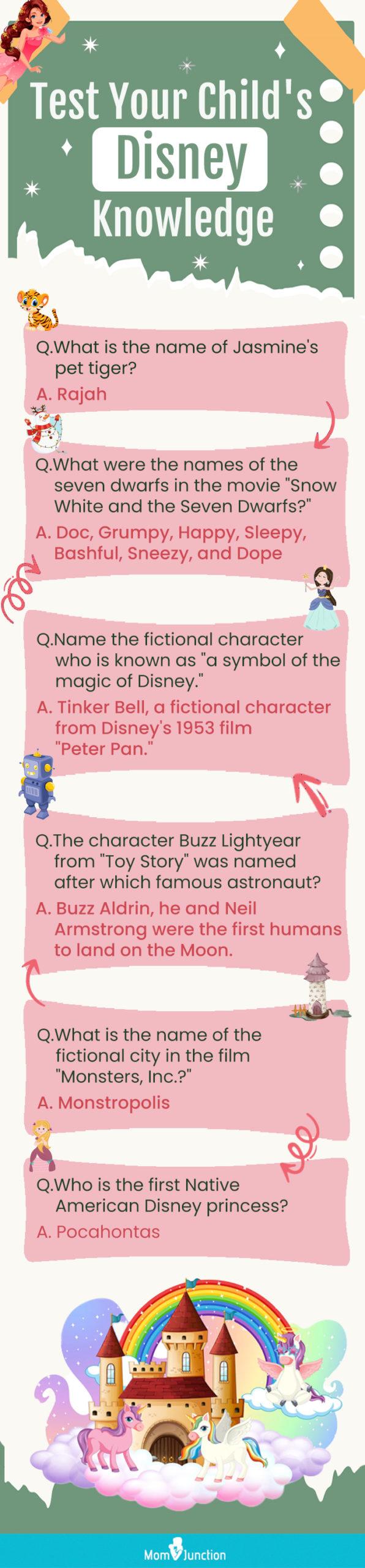 Test Your Child's Disney Knowledge

Q.What is the name of Jasmine's pet tiger?
A. Rajah

Q.What were the names of the seven dwarfs in the movie "Snow White and the Seven Dwarfs?"
A. Doc, Grumpy, Happy, Sleepy, Bashful, Sneezy, and Dope

Q.Name the fictional character who is known as "a symbol of the magic of Disney."
A. Tinker Bell, a fictional character from Disney's 1953 film "Peter Pan."

Q.The character Buzz Lightyear from "Toy Story" was named after which famous astronaut?
A. Buzz Aldrin, he and Neil Armstrong were the first humans to land on the Moon.

Q.What is the name of the fictional city in the film "Monsters, Inc.?"
A. Monstropolis

Q.Who is the first Native American Disney princess?
A. Pocahontas

MomJunction