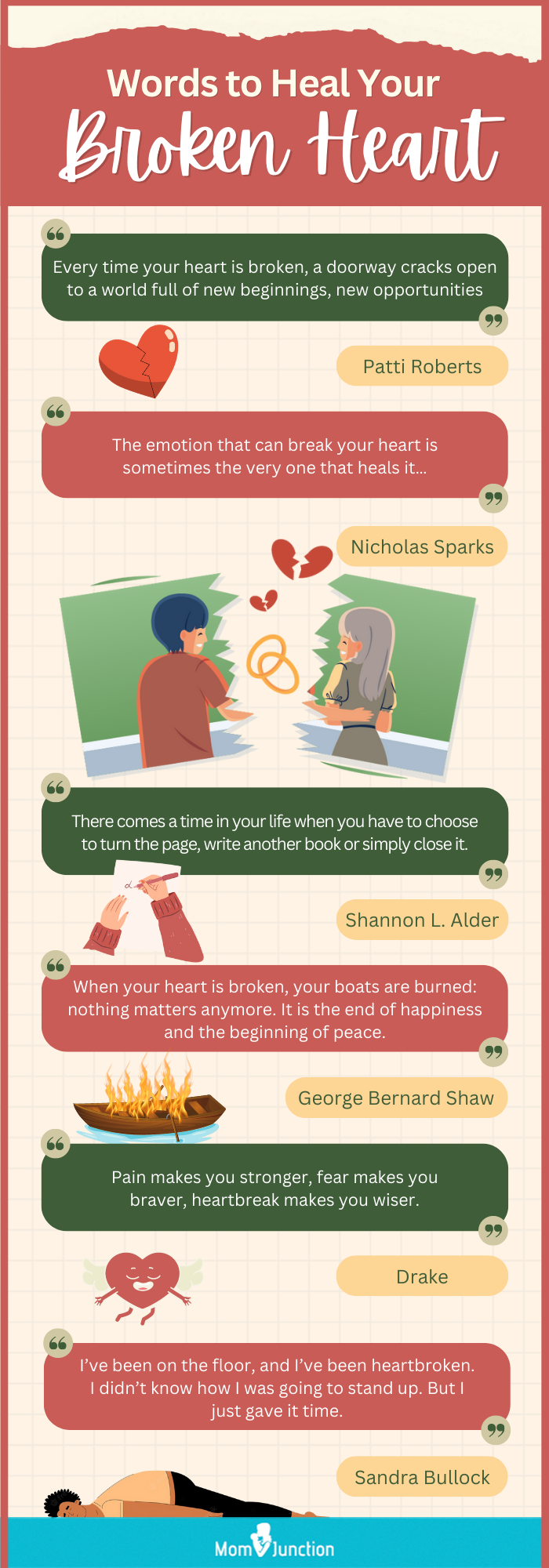 Words to Heal Your Broken Heart

Every time your heart is broken, a doorway cracks open to a world full of new beginnings, new opportunities

Patti Roberts

The emotion that can break your heart is sometimes the very one that heals it...

Nicholas Sparks

There comes a time in your life when you have to choose to turn the page, write another book or simply close it.

Shannon L. Alder

When your heart is broken, your boats are burned: nothing matters anymore. It is the end of happiness and the beginning of peace.

George Bernard Shaw

Pain makes you stronger, fear makes you braver, heartbreak makes you wiser.

Drake

I've been on the floor, and I've been heartbroken. I didn't know how I was going to stand up. But I just gave it time.

Sandra Bullock

MomJunction