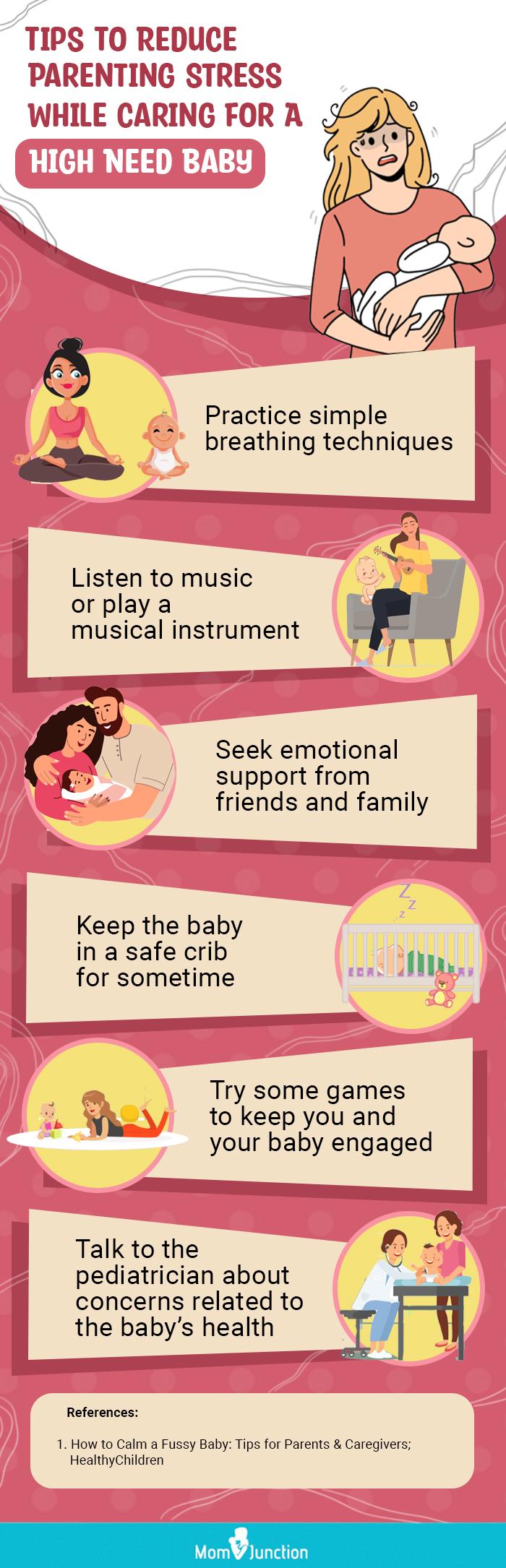 TIPS TO REDUCE PARENTING STRESS WHILE CARING FOR A

HIGH NEED BABY

Practice simple breathing techniques

Listen to music or play a musical instrument

Seek emotional support from friends and family

Keep the baby in a safe crib for sometime

Try some games to keep you and your baby engaged

Talk to the pediatrician about concerns related to the baby's health

References:

1. How to Calm a Fussy Baby: Tips for Parents & Caregivers; HealthyChildren

MomJunction