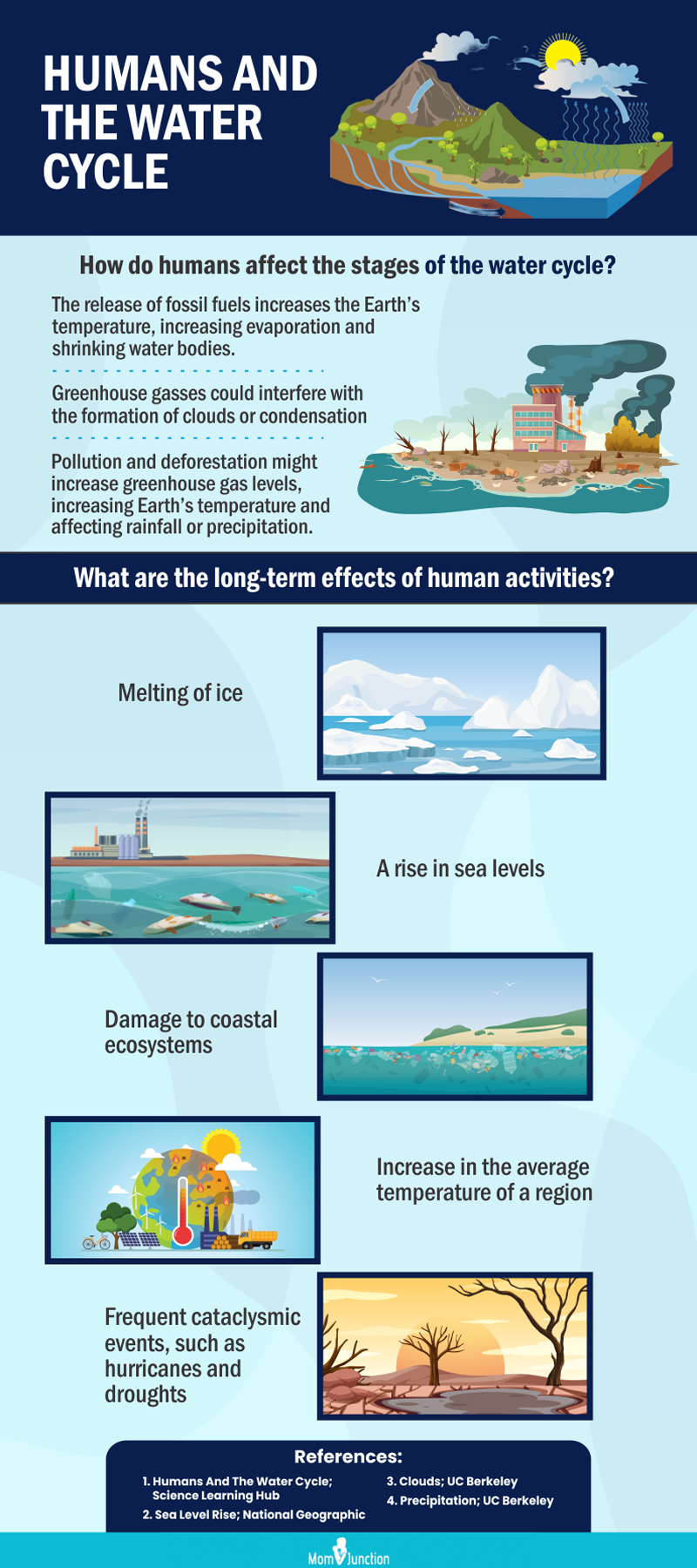 HUMANS AND THE WATER CYCLE

How do humans affect the stages of the water cycle?

The release of fossil fuels increases the Earth's temperature, increasing evaporation and shrinking water bodies.

Greenhouse gasses could interfere with the formation of clouds or condensation

Pollution and deforestation might increase greenhouse gas levels, increasing Earth's temperature and affecting rainfall or precipitation.

What are the long-term effects of human activities?

Melting of ice

A rise in sea levels

Damage to coastal ecosystems

Increase in the average temperature of a region

Frequent cataclysmic events, such as hurricanes and droughts

References:

1. Humans And The Water Cycle; Science Learning Hub
2. Sea Level Rise; National Geographic
3. Clouds; UC Berkeley
4. Precipitation; UC Berkeley

MomJunction