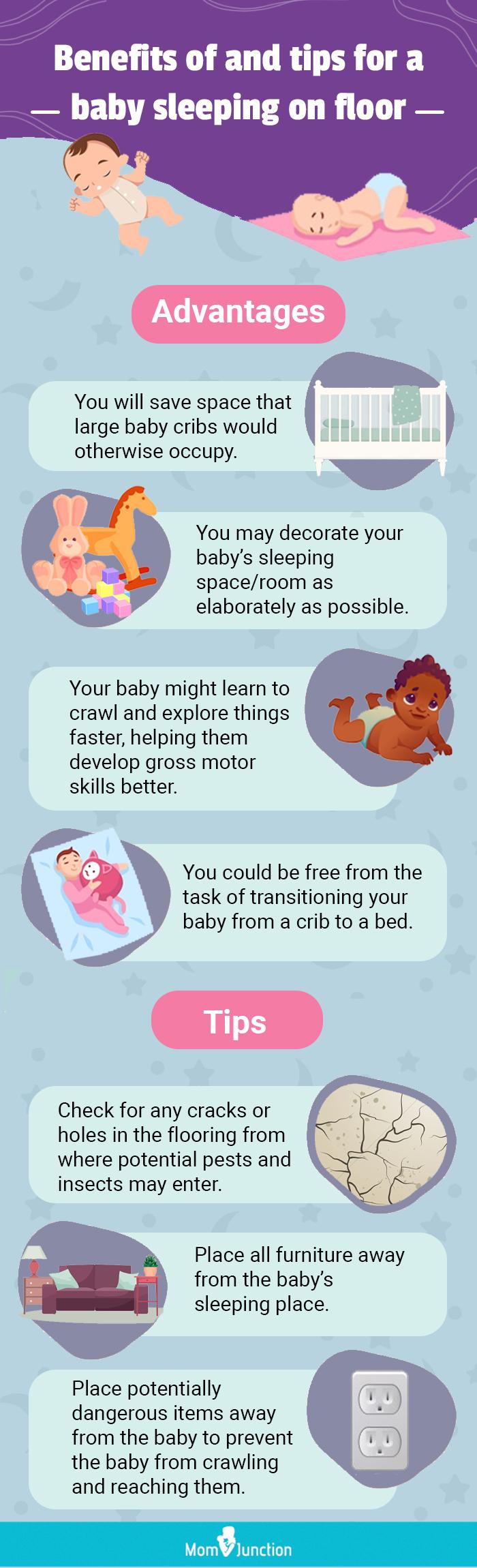 Benefits of and tips for a — baby sleeping on floor —

Advantages

You will save space that large baby cribs would otherwise occupy.

You may decorate your baby's sleeping space/room as elaborately as possible.

Your baby might learn to crawl and explore things faster, helping them develop gross motor skills better.

You could be free from the task of transitioning your baby from a crib to a bed.

Tips

Check for any cracks or holes in the flooring from where potential pests and insects may enter.

Place all furniture away from the baby's sleeping place.

Place potentially dangerous items away from the baby to prevent the baby from crawling and reaching them.

MomJunction