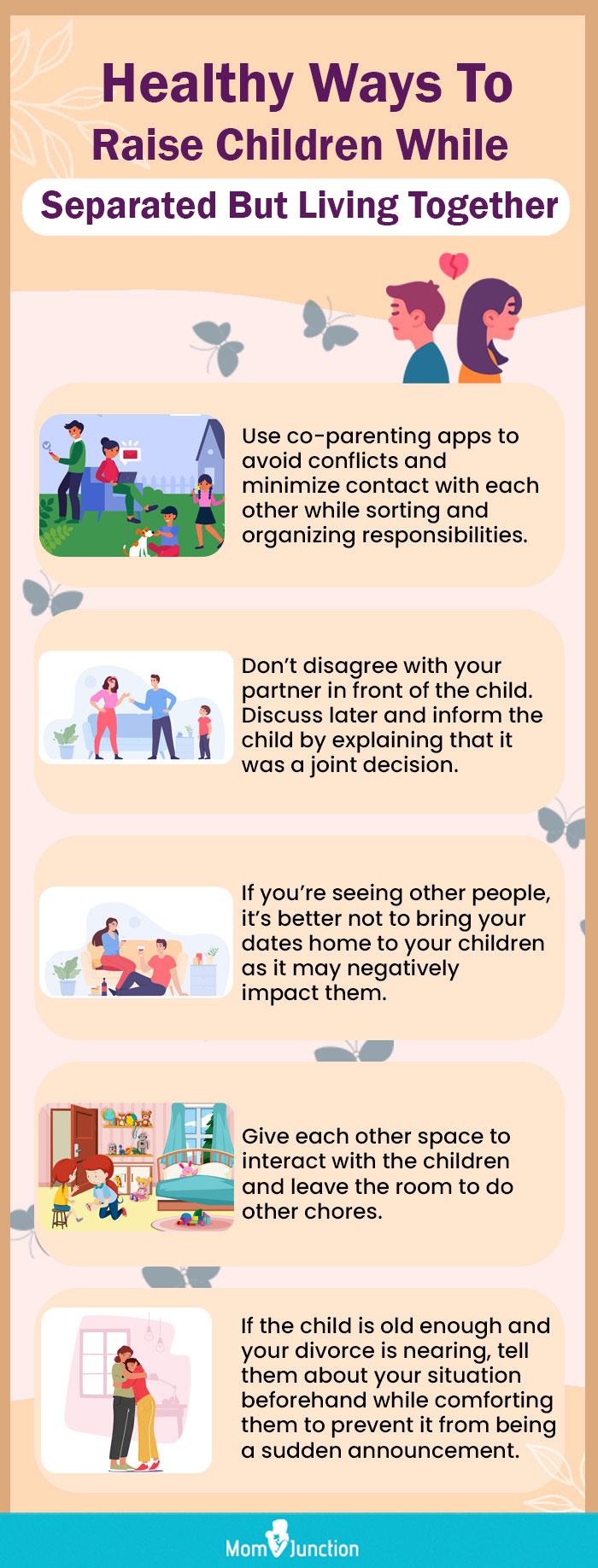 Healthy Ways To Raise Children While Separated But Living Together

Use co-parenting apps to avoid conflicts and minimize contact with each other while sorting and organizing responsibilities.

Don't disagree with your partner in front of the child. Discuss later and inform the child by explaining that it was a joint decision.

If you're seeing other people, it's better not to bring your dates home to your children as it may negatively impact them.

Give each other space to interact with the children and leave the room to do other chores.

If the child is old enough and your divorce is nearing, tell them about your situation beforehand while comforting them to prevent it from being a sudden announcement.

MomJunction