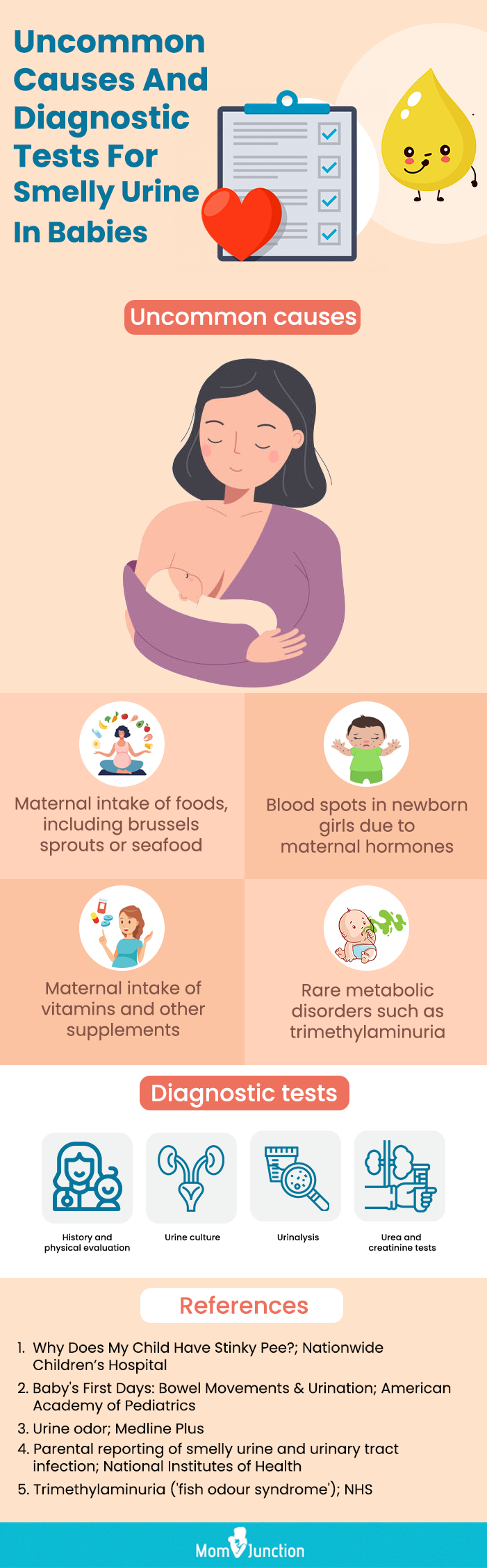 Uncommon Causes And Diagnostic Tests For Smelly Urine In Babies

Uncommon causes

Maternal intake of foods, including brussels sprouts or seafood

Blood spots in newborn girls due to maternal hormones

Maternal intake of vitamins and other supplements

Rare metabolic disorders such as trimethylaminuria

Diagnostic tests

History and physical evaluation

Urine culture

Urinalysis

Urea and creatinine tests

References

1. Why Does My Child Have Stinky Pee?; Nationwide Children's Hospital
2. Baby's First Days: Bowel Movements & Urination; American Academy of Pediatrics
3. Urine odor; Medline Plus
4. Parental reporting of smelly urine and urinary tract infection; National Institutes of Health
5. Trimethylaminuria ('fish odour syndrome'); NHS

MomJunction