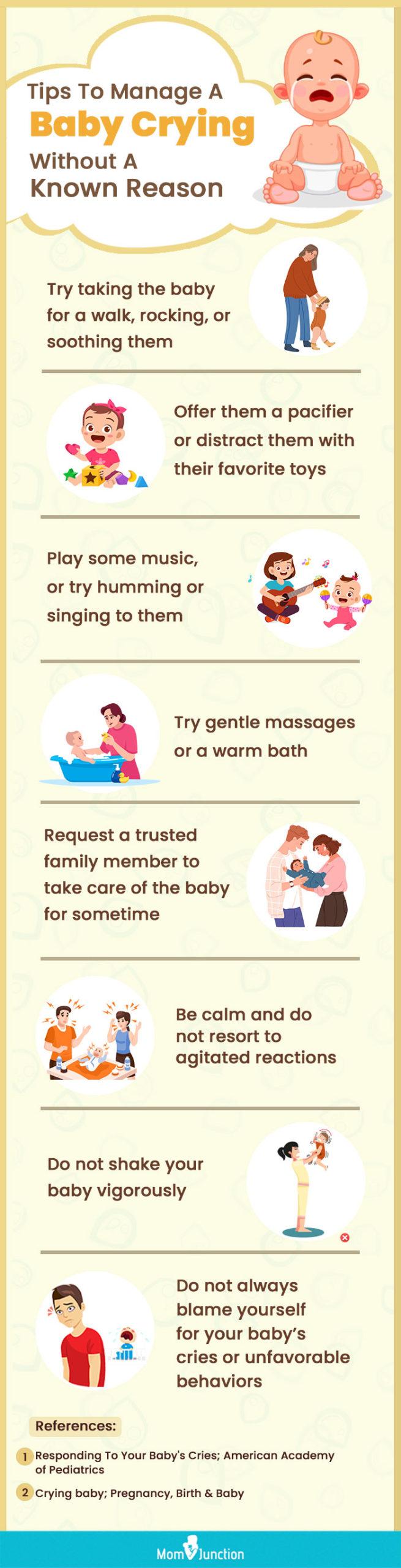 Tips To Manage A Baby Crying Without A Known Reason

Try taking the baby for a walk, rocking, or soothing them

Offer them a pacifier or distract them with their favorite toys

Play some music, or try humming or singing to them

Try gentle massages or a warm bath

Request a trusted family member to take care of the baby for sometime

Be calm and do not resort to agitated reactions

Do not shake your baby vigorously

Do not always blame yourself for your baby's cries or unfavorable behaviors

References:

1 Responding To Your Baby's Cries; American Academy of Pediatrics

2 Crying baby; Pregnancy, Birth & Baby

MomJunction