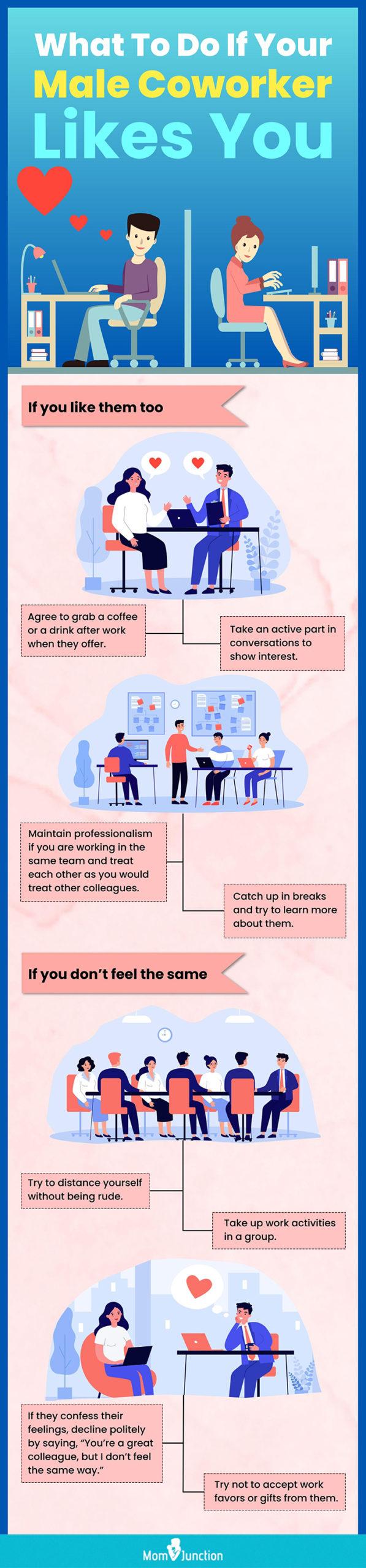 What To Do If Your Male Coworker Likes You

If you like them too

Agree to grab a coffee or a drink after work when they offer.

Take an active part in conversations to show interest.

Maintain professionalism if you are working in the same team and treat each other as you would treat other colleagues.

Catch up in breaks and try to learn more about them.

If you don't feel the same

Try to distance yourself without being rude.

Take up work activities in a group.

If they confess their feelings, decline politely by saying, "You're a great colleague, but I don't feel the same way."

Try not to accept work favors or gifts from them.

MomJunction