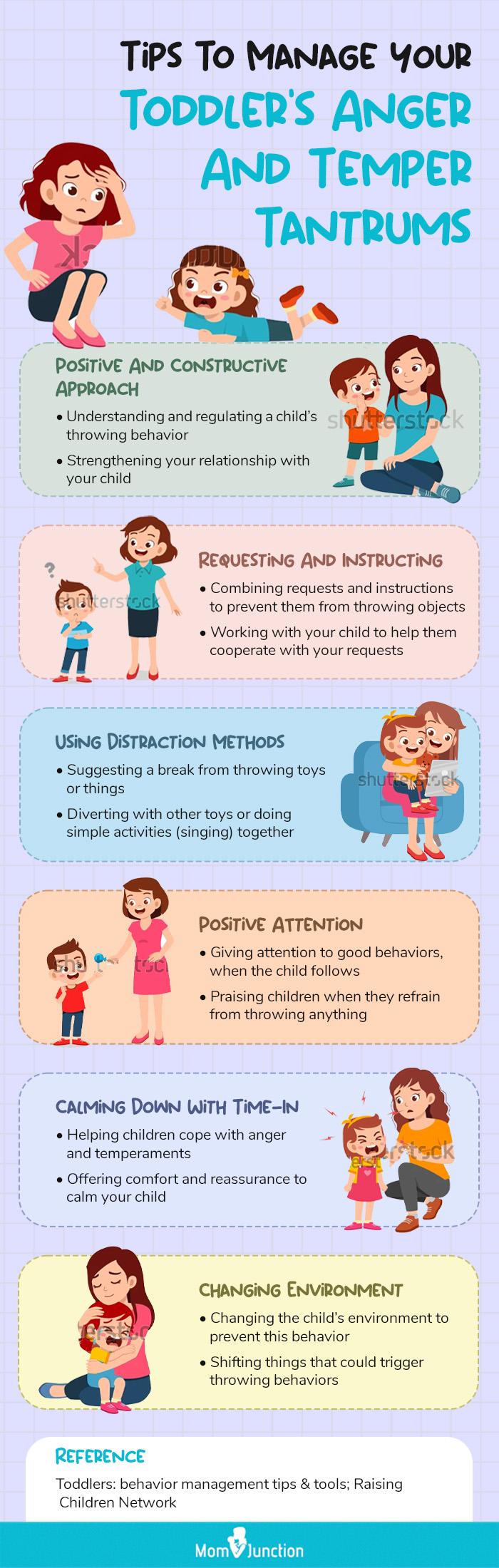 TIPS TO MANAGE YOUR TODDLER'S ANGER AND TEMPER TANTRUMS

POSITIVE AND CONSTRUCTIVE APPROACH

• Understanding and regulating a child's throwing behavior

• Strengthening your relationship with your child

shutterstock

REQUESTING AND INSTRUCTING

• Combining requests and instructions to prevent them from throwing objects

• Working with your child to help them cooperate with your requests

shutterstock

USING DISTRACTION METHODS

• Suggesting a break from throwing toys or things

• Diverting with other toys or doing simple activities (singing) together

shutterstock

POSITIVE ATTENTION

• Giving attention to good behaviors, when the child follows

• Praising children when they refrain from throwing anything

CALMING DOWN WITH TIME-IN

• Helping children cope with anger and temperaments

• Offering comfort and reassurance to calm your child

CHANGING ENVIRONMENT

• Changing the child's environment to prevent this behavior

• Shifting things that could trigger throwing behaviors

REFERENCE

Toddlers: behavior management tips & tools; Raising Children Network

MomJunction