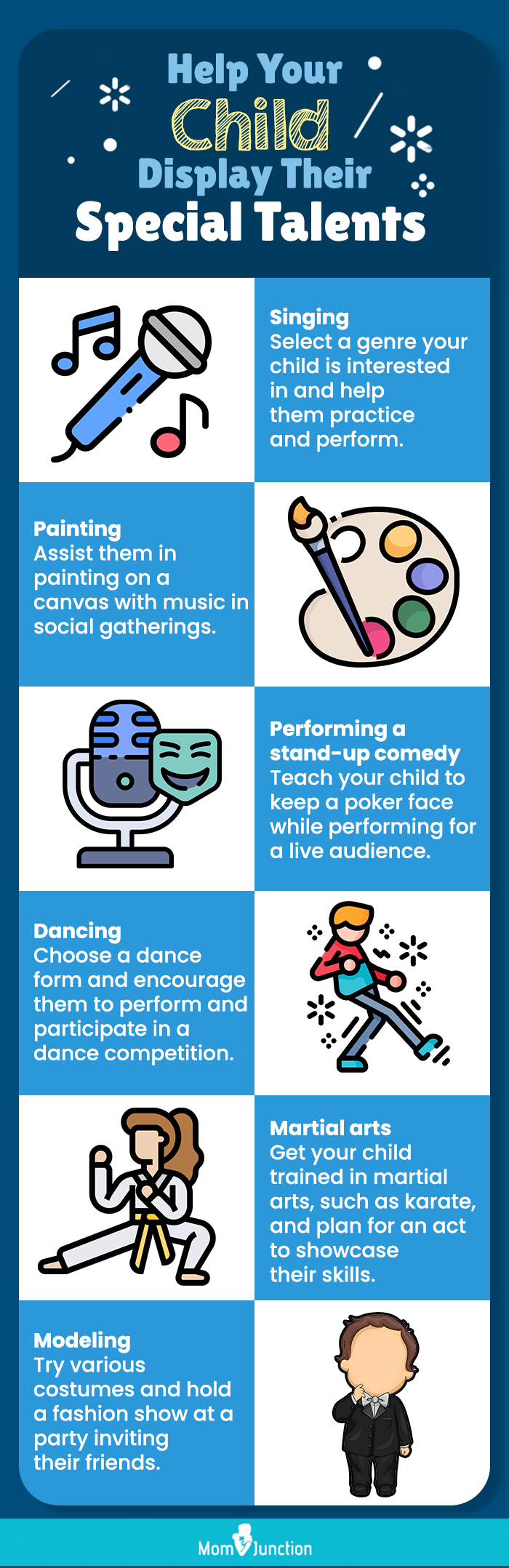 Help Your Child Display Their Special Talents

Singing
Select a genre your child is interested in and help them practice and perform.

Painting
Assist them in painting on a canvas with music in social gatherings.

Performing a stand-up comedy
Teach your child to keep a poker face while performing for a live audience.

Dancing
Choose a dance form and encourage them to perform and participate in a dance competition.

Martial arts
Get your child trained in martial arts, such as karate, and plan for an act to showcase their skills.

Modeling
Try various costumes and hold a fashion show at a party inviting their friends.

MomJunction