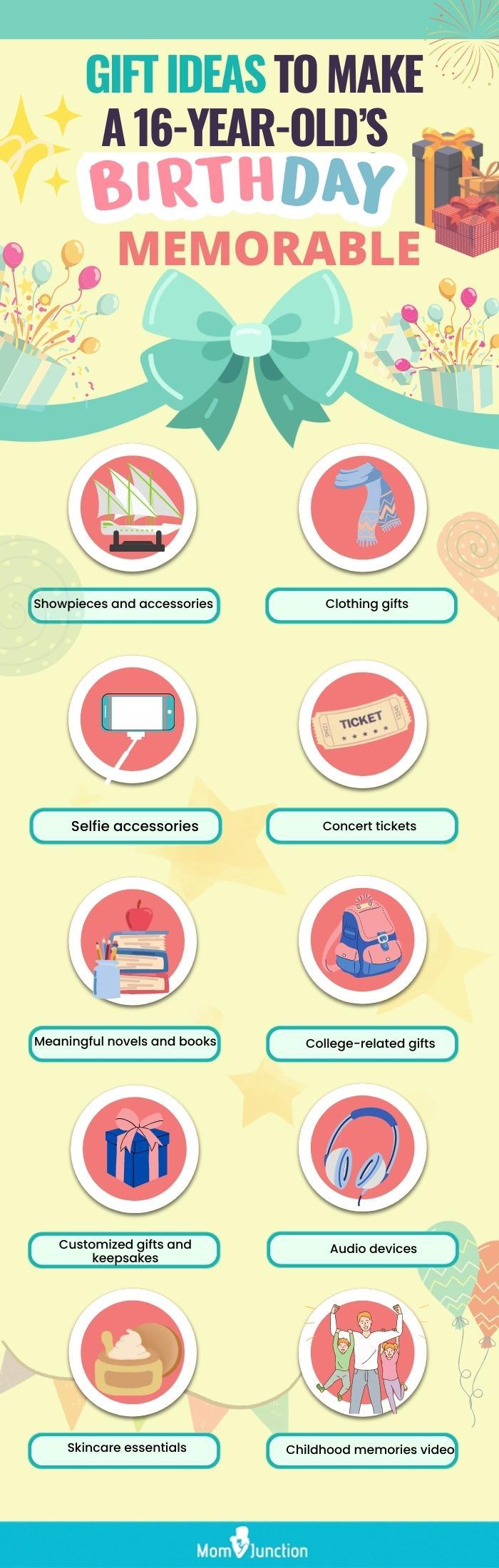 GIFT IDEAS TO MAKE A 16-YEAR-OLD'S BIRTHDAY MEMORABLE

Showpieces and accessories

Clothing gifts

Selfie accessories

TICKET

Concert tickets

Meaningful novels and books

College-related gifts

Customized gifts and keepsakes

Audio devices

Skincare essentials

Childhood memories video

MomJunction