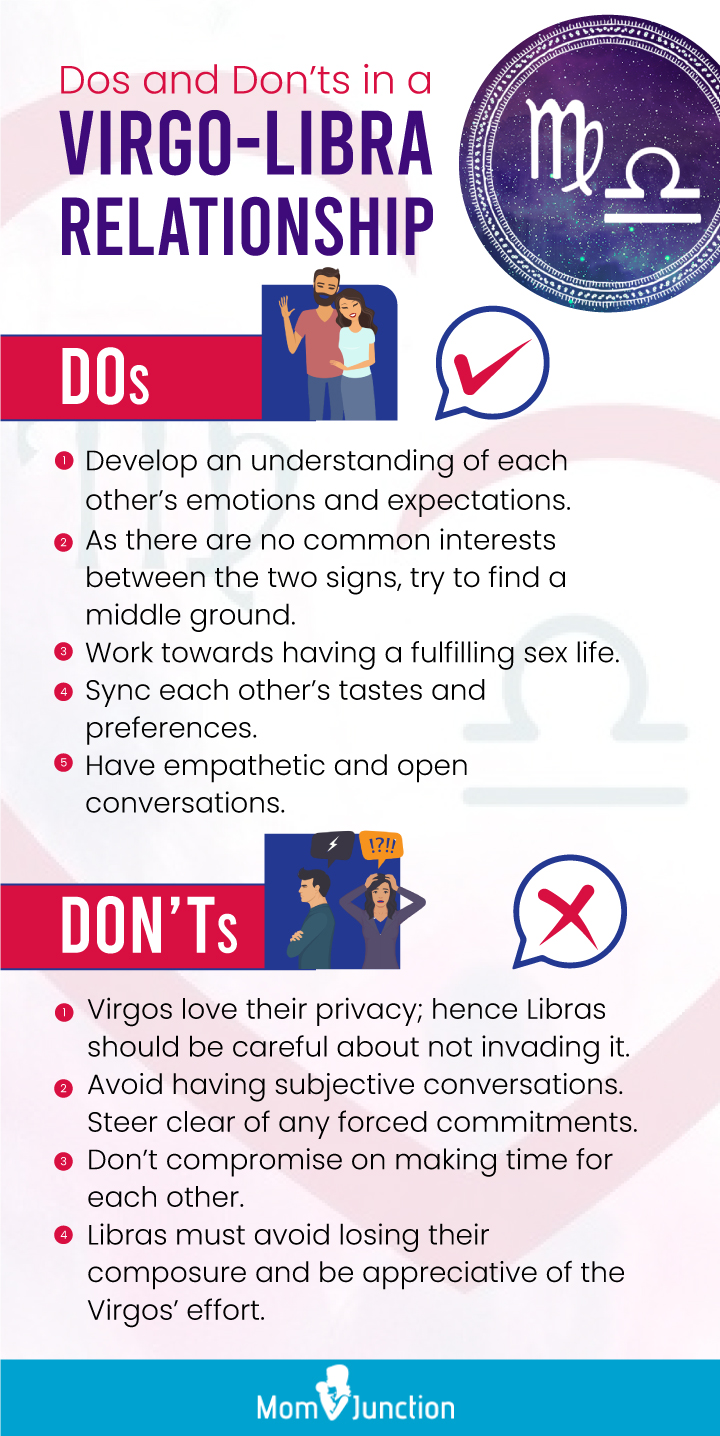 Dos and Don'ts in a
VIRGO-LIBRA RELATIONSHIP

DOs

1 Develop an understanding of each other's emotions and expectations.
2 As there are no common interests between the two signs, try to find a middle ground.
3 Work towards having a fulfilling sex life.
4 Sync each other's tastes and preferences.
5 Have empathetic and open conversations.

!?!!

DON'Ts

1 Virgos love their privacy; hence Libras should be careful about not invading it.
2 Avoid having subjective conversations. Steer clear of any forced commitments.
3 Don't compromise on making time for each other.
4 Libras must avoid losing their composure and be appreciative of the Virgos' effort.

MomJunction