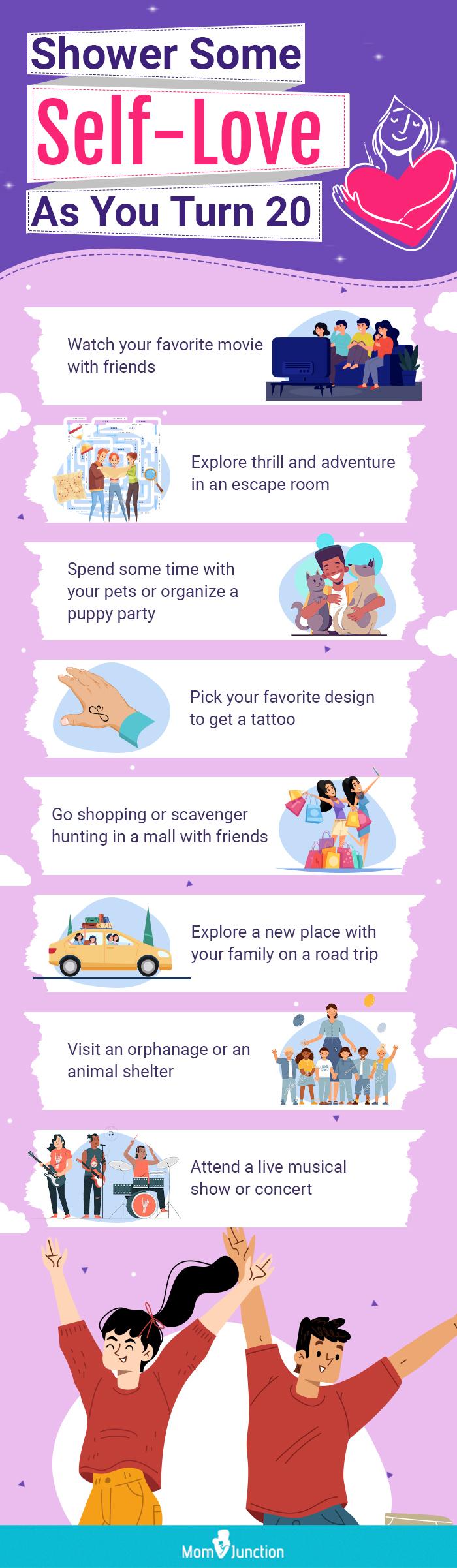 Shower Some
Self-Love
As You Turn 20

Watch your favorite movie with friends

Explore thrill and adventure in an escape room

Spend some time with your pets or organize a puppy party

Pick your favorite design to get a tattoo

Go shopping or scavenger hunting in a mall with friends

Explore a new place with your family on a road trip

Visit an orphanage or an animal shelter

Attend a live musical show or concert

MomJunction