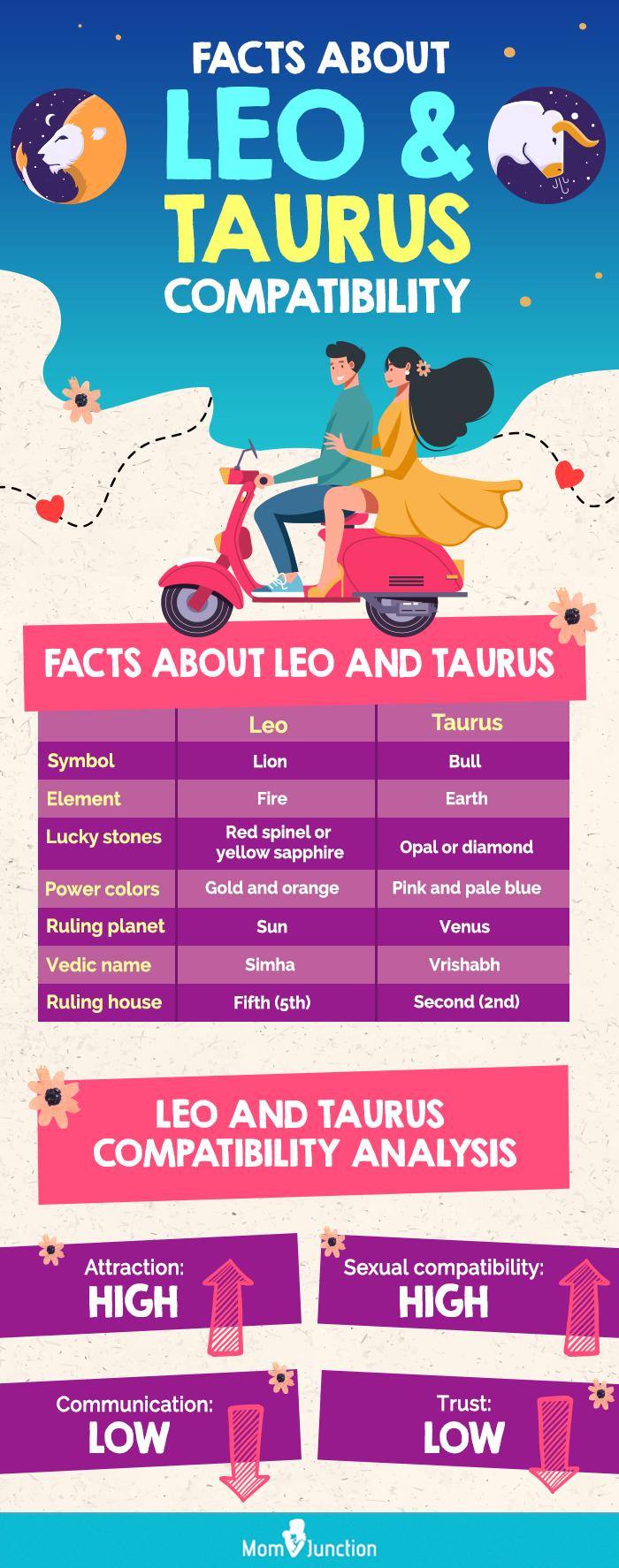 FACTS ABOUT
LEO &
TAURUS
COMPATIBILITY

FACTS ABOUT LEO AND TAURUS

| | Leo | Taurus |
|---|---|---|
| Symbol | Lion | Bull |
| Element | Fire | Earth |
| Lucky stones | Red spinel or yellow sapphire | Opal or diamond |
| Power colors | Gold and orange | Pink and pale blue |
| Ruling planet | Sun | Venus |
| Vedic name | Simha | Vrishabh |
| Ruling house | Fifth (5th) | Second (2nd) |

LEO AND TAURUS COMPATIBILITY ANALYSIS

Attraction:
HIGH

Sexual compatibility:
HIGH

Communication:
LOW

Trust:
LOW

MomJunction