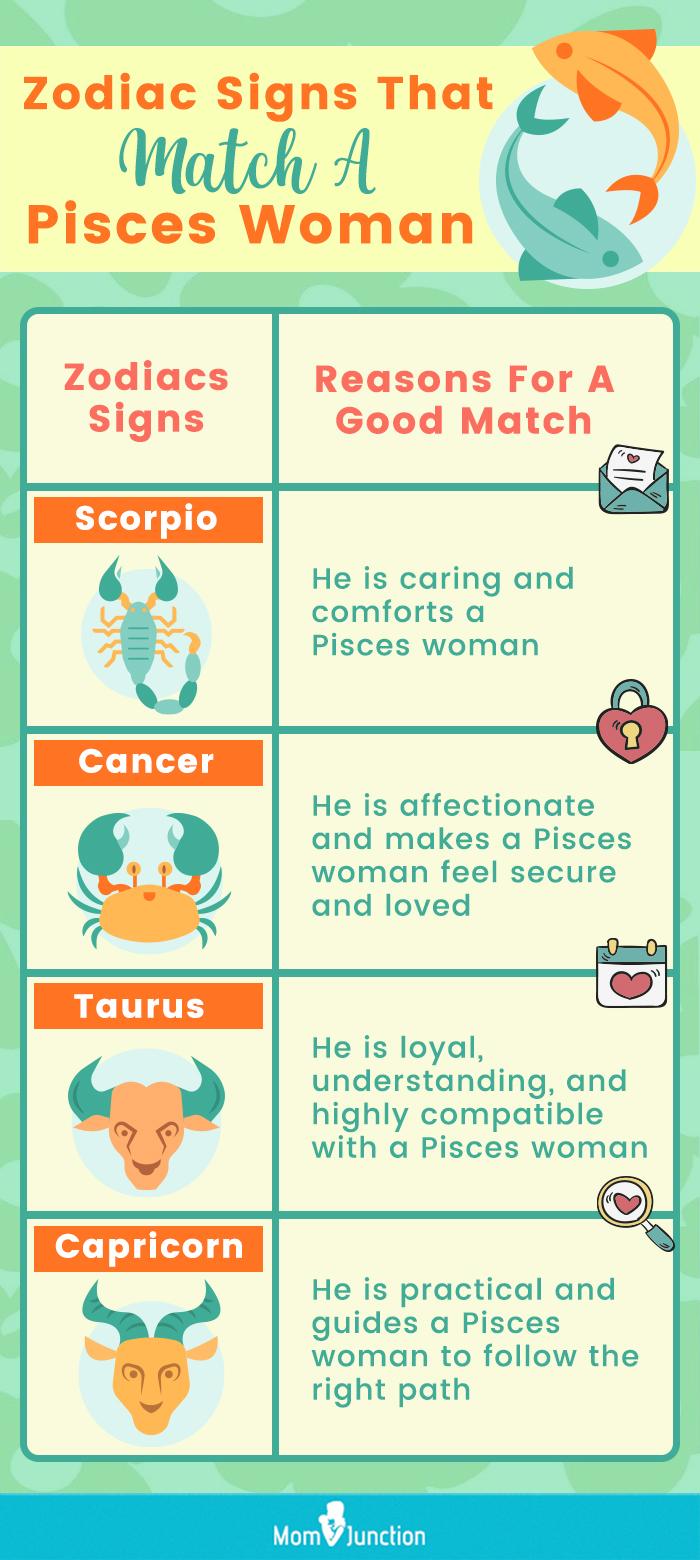 Zodiac Signs That Match A Pisces Woman

| Zodiacs Signs | Reasons For A Good Match |
|---|---|
| Scorpio | He is caring and comforts a Pisces woman |
| Cancer | He is affectionate and makes a Pisces woman feel secure and loved |
| Taurus | He is loyal, understanding, and highly compatible with a Pisces woman |
| Capricorn | He is practical and guides a Pisces woman to follow the right path |

MomJunction