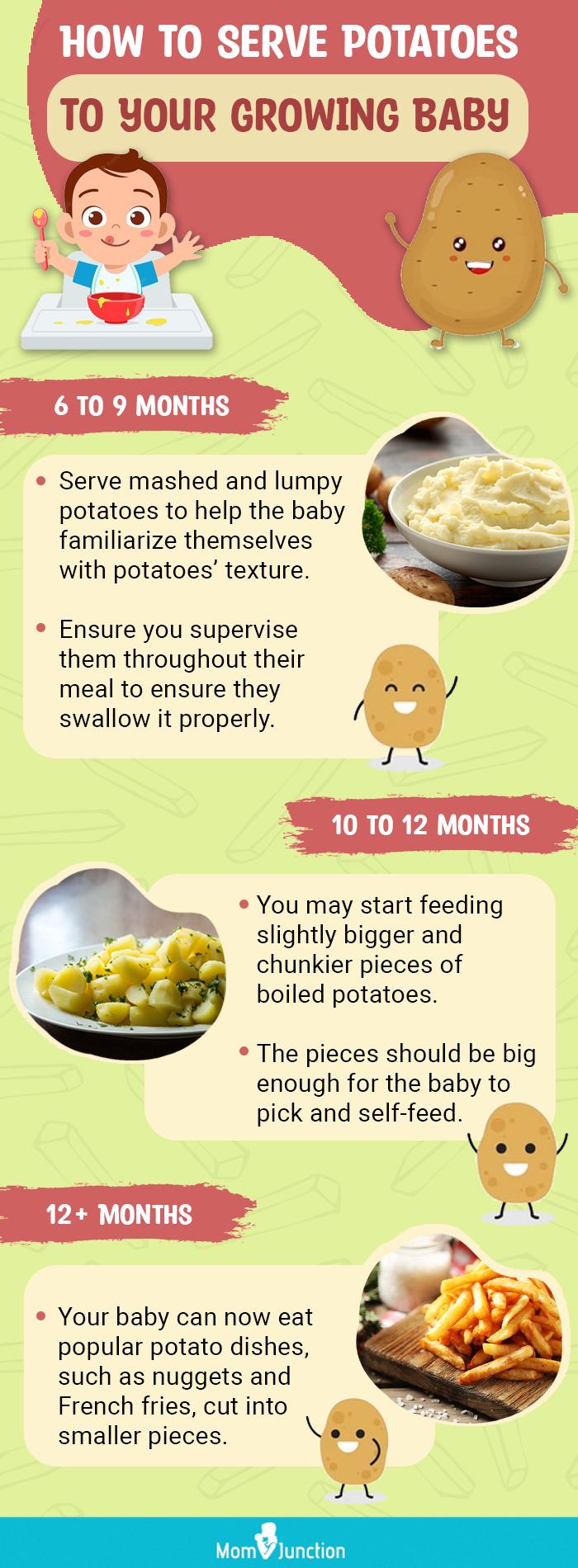 HOW TO SERVE POTATOES

TO YOUR GROWING BABY

6 TO 9 MONTHS

• Serve mashed and lumpy potatoes to help the baby familiarize themselves with potatoes' texture.

• Ensure you supervise them throughout their meal to ensure they swallow it properly.

10 TO 12 MONTHS

• You may start feeding slightly bigger and chunkier pieces of boiled potatoes.

• The pieces should be big enough for the baby to pick and self-feed.

12+ MONTHS

• Your baby can now eat popular potato dishes, such as nuggets and French fries, cut into smaller pieces.

MomJunction