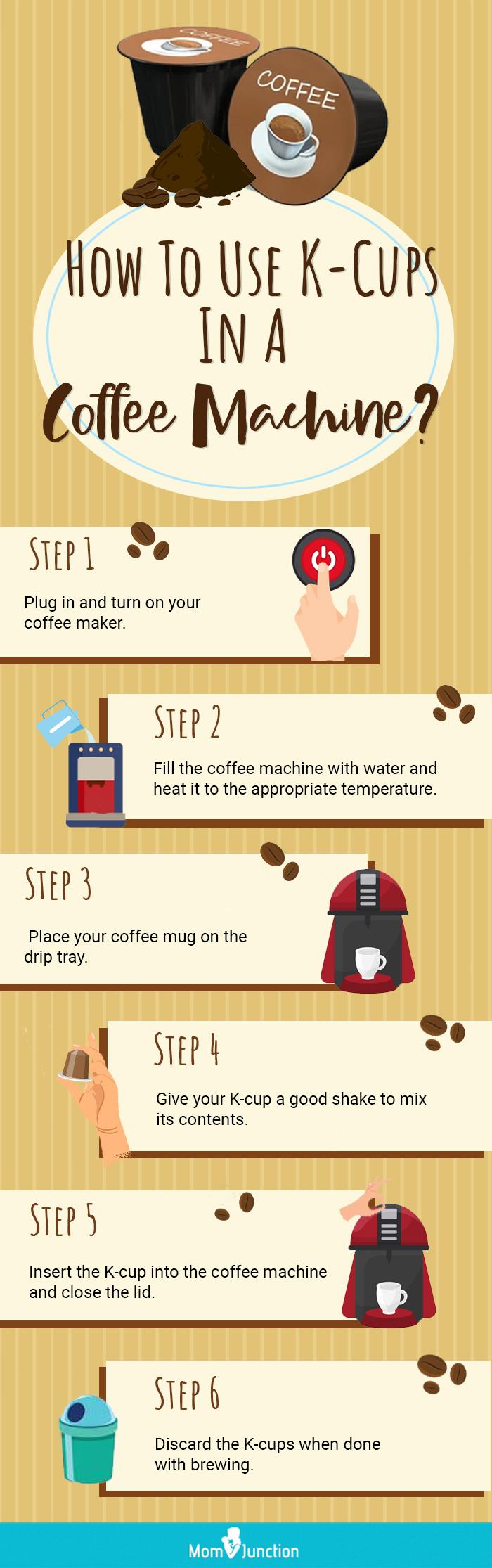 COFFEE

COFFEE

HOW TO USE K-CUPS IN A Coffee Machine?

STEP 1

Plug in and turn on your coffee maker.

STEP 2

Fill the coffee machine with water and heat it to the appropriate temperature.

STEP 3

Place your coffee mug on the drip tray.

STEP 4

Give your K-cup a good shake to mix its contents.

STEP 5

Insert the K-cup into the coffee machine and close the lid.

STEP 6

Discard the K-cups when done with brewing.

MomJunction