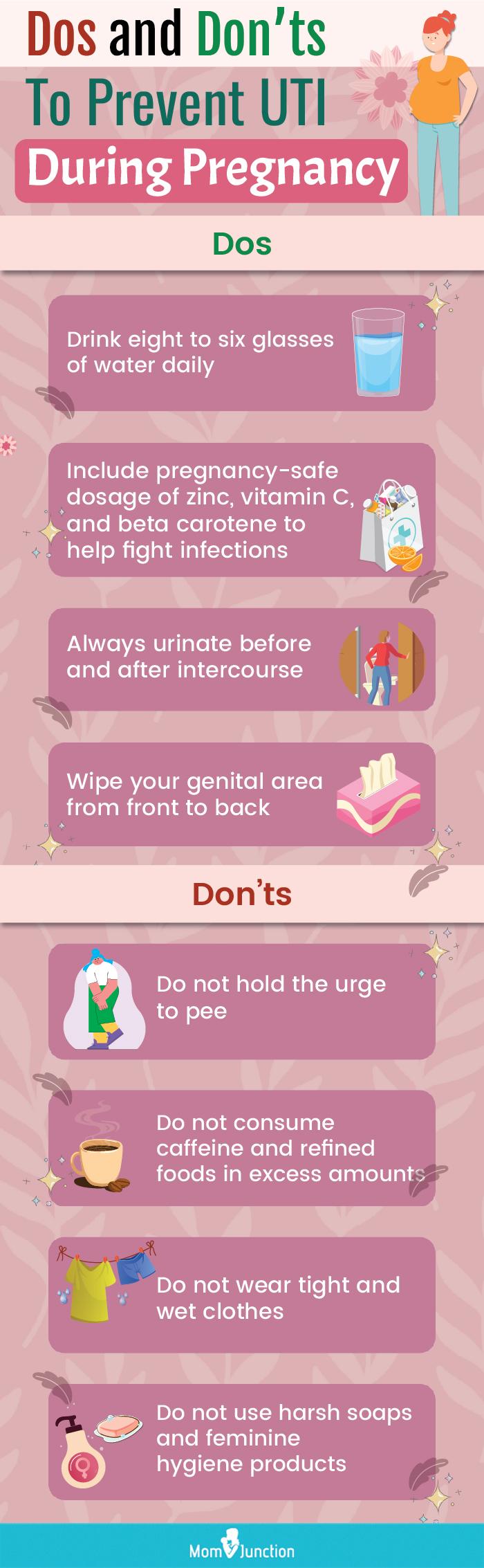 Dos and Don'ts To Prevent UTI During Pregnancy

Dos

Drink eight to six glasses of water daily

Include pregnancy-safe dosage of zinc, vitamin C, and beta carotene to help fight infections

Always urinate before and after intercourse

Wipe your genital area from front to back

Don'ts

Do not hold the urge to pee

Do not consume caffeine and refined foods in excess amounts

Do not wear tight and wet clothes

Do not use harsh soaps and feminine hygiene products

MomJunction