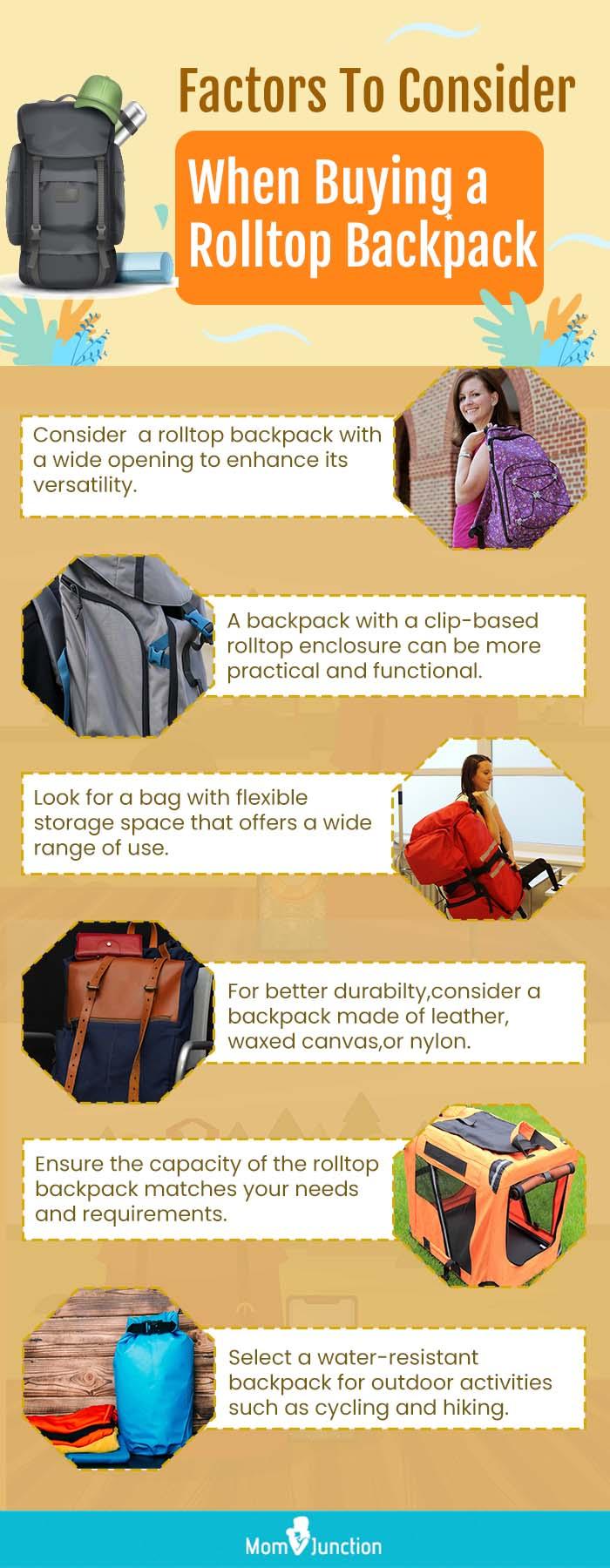 Factors To Consider

When Buying a Rolltop Backpack

Consider  a rolltop backpack with a wide opening to enhance its versatility.

A backpack with a clip-based rolltop enclosure can be more practical and functional.

Look for a bag with flexible storage space that offers a wide range of use.

For better durabilty,consider a backpack made of leather, waxed canvas,or nylon.

Ensure the capacity of the rolltop backpack matches your needs and requirements.

Select a water-resistant backpack for outdoor activities such as cycling and hiking.

MomJunction