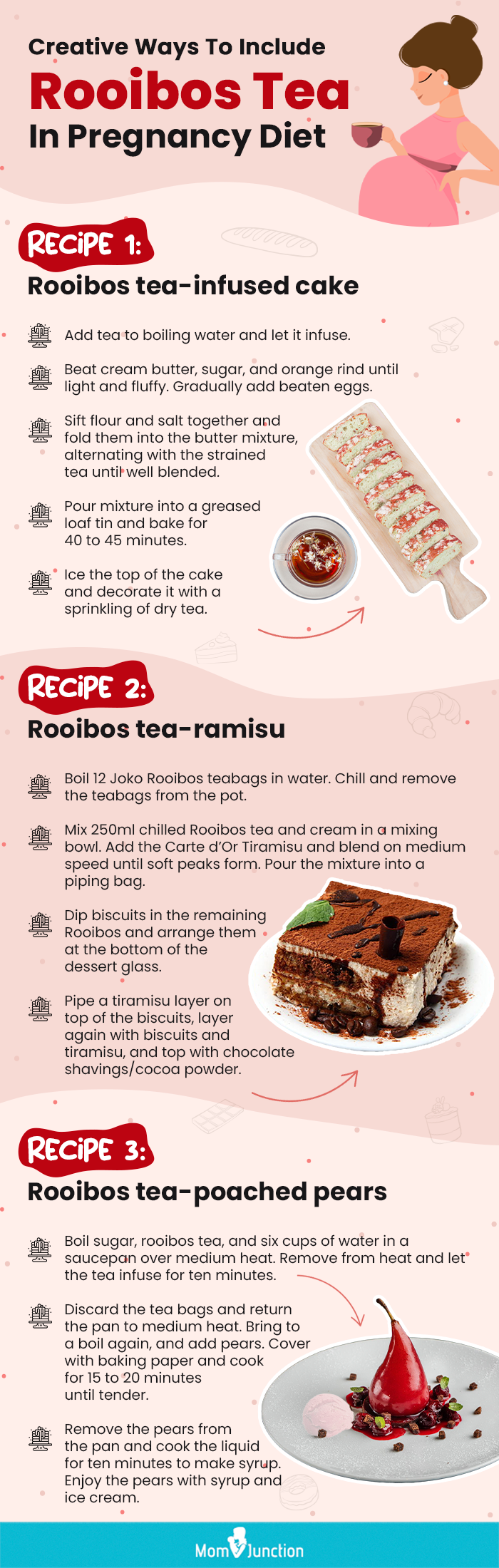 Creative Ways To Include
Rooibos Tea
In Pregnancy Diet

RECIPE 1:
Rooibos tea-infused cake

Add tea to boiling water and let it infuse.

Beat cream butter, sugar, and orange rind until light and fluffy. Gradually add beaten eggs.

Sift flour and salt together and fold them into the butter mixture, alternating with the strained tea until well blended.

Pour mixture into a greased loaf tin and bake for 40 to 45 minutes.

Ice the top of the cake and decorate it with a sprinkling of dry tea.

RECIPE 2:
Rooibos tea-ramisu

Boil 12 Joko Rooibos teabags in water. Chill and remove the teabags from the pot.

Mix 250ml chilled Rooibos tea and cream in a mixing bowl. Add the Carte d'Or Tiramisu and blend on medium speed until soft peaks form. Pour the mixture into a piping bag.

Dip biscuits in the remaining Rooibos and arrange them at the bottom of the dessert glass.

Pipe a tiramisu layer on top of the biscuits, layer again with biscuits and tiramisu, and top with chocolate shavings/cocoa powder.

RECIPE 3:
Rooibos tea-poached pears

Boil sugar, rooibos tea, and six cups of water in a saucepan over medium heat. Remove from heat and let the tea infuse for ten minutes.

Discard the tea bags and return the pan to medium heat. Bring to a boil again, and add pears. Cover with baking paper and cook for 15 to 20 minutes until tender.

Remove the pears from the pan and cook the liquid for ten minutes to make syrup. Enjoy the pears with syrup and ice cream.

MomJunction