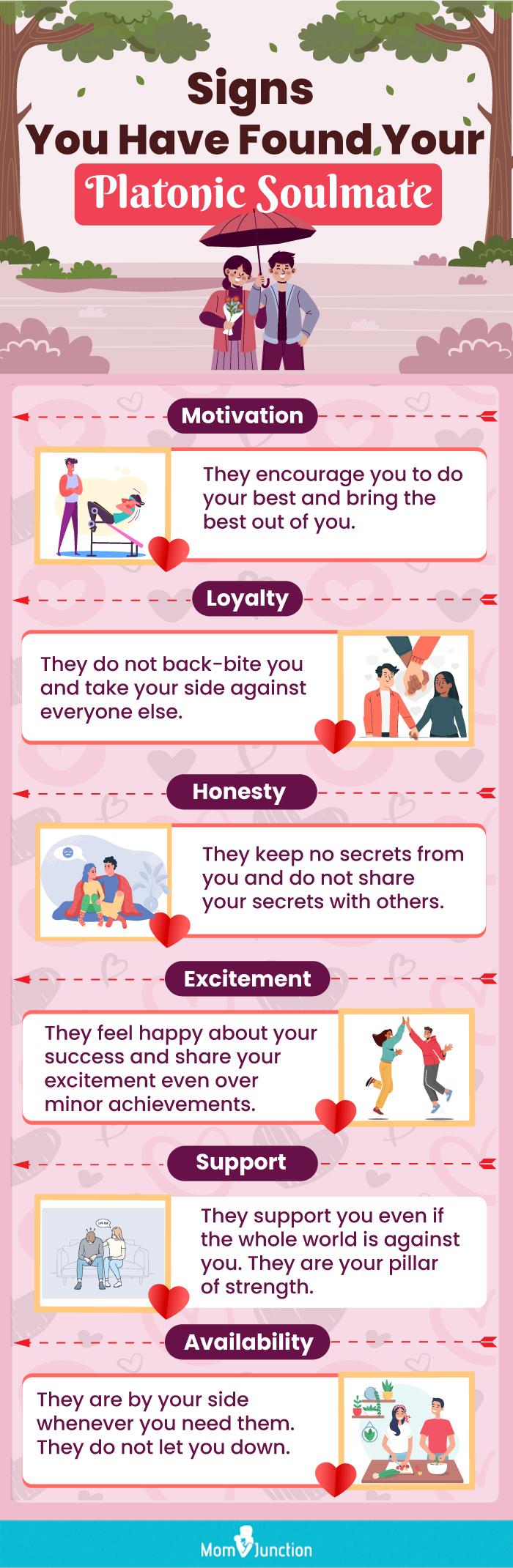 Signs
You Have Found Your
Platonic Soulmate

Motivation

They encourage you to do your best and bring the best out of you.

Loyalty

They do not back-bite you and take your side against everyone else.

Honesty

They keep no secrets from you and do not share your secrets with others.

Excitement

They feel happy about your success and share your excitement even over minor achievements.

Support

They support you even if the whole world is against you. They are your pillar of strength.

Availability

They are by your side whenever you need them. They do not let you down.

MomJunction