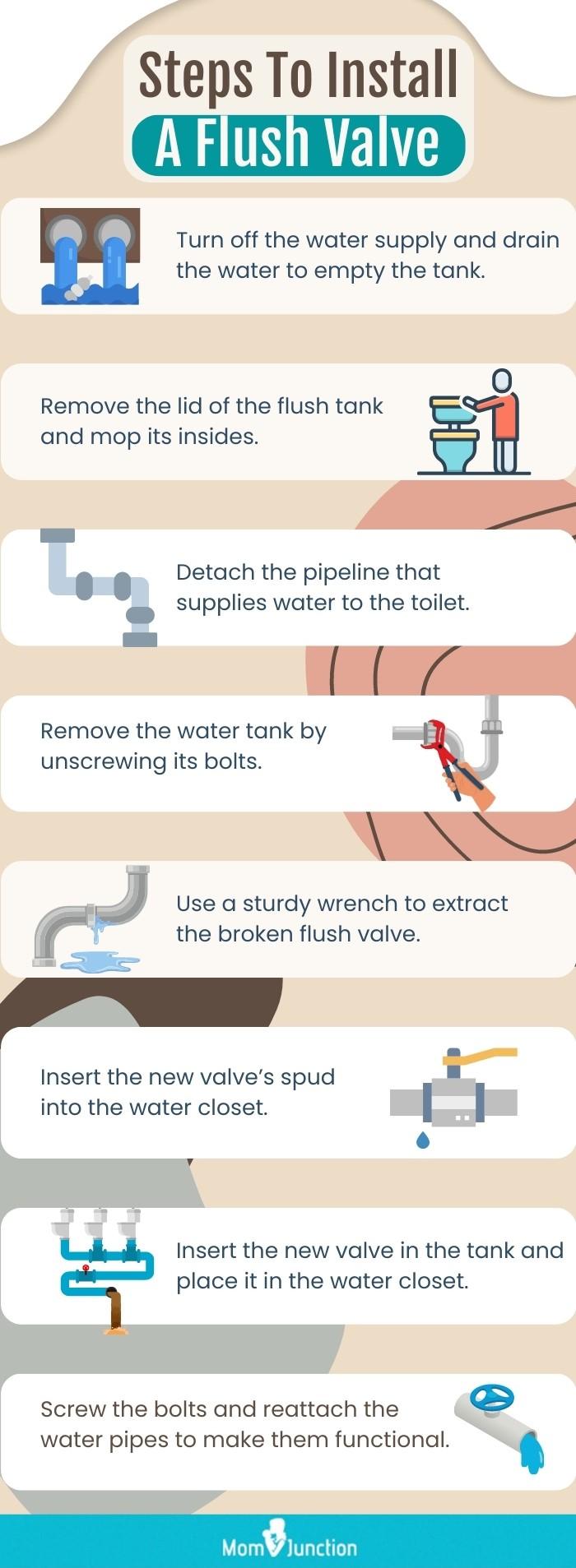 Steps To Install
A Flush Valve

Turn off the water supply and drain the water to empty the tank.

Remove the lid of the flush tank and mop its insides.

Detach the pipeline that supplies water to the toilet.

Remove the water tank by unscrewing its bolts.

Use a sturdy wrench to extract the broken flush valve.

Insert the new valve's spud into the water closet.

Insert the new valve in the tank and place it in the water closet.

Screw the bolts and reattach the water pipes to make them functional.

MomJunction