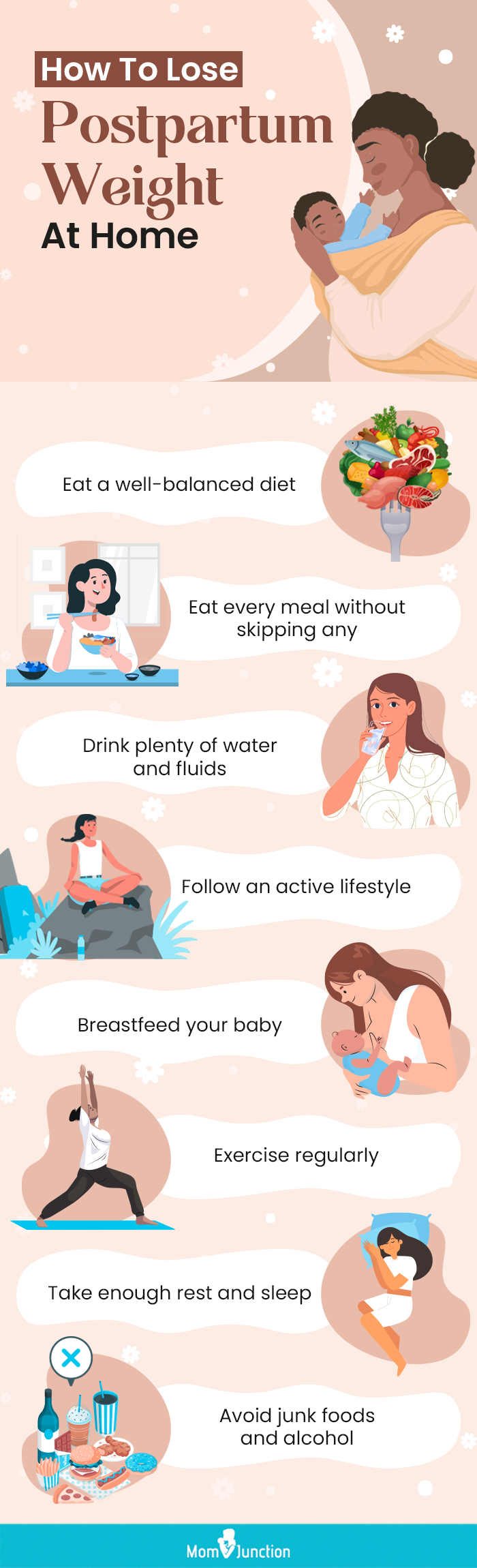 How To Lose
Postpartum
Weight
At Home

Eat a well-balanced diet

Eat every meal without skipping any

Drink plenty of water and fluids

Follow an active lifestyle

Breastfeed your baby

Exercise regularly

Take enough rest and sleep

Avoid junk foods and alcohol

MomJunction