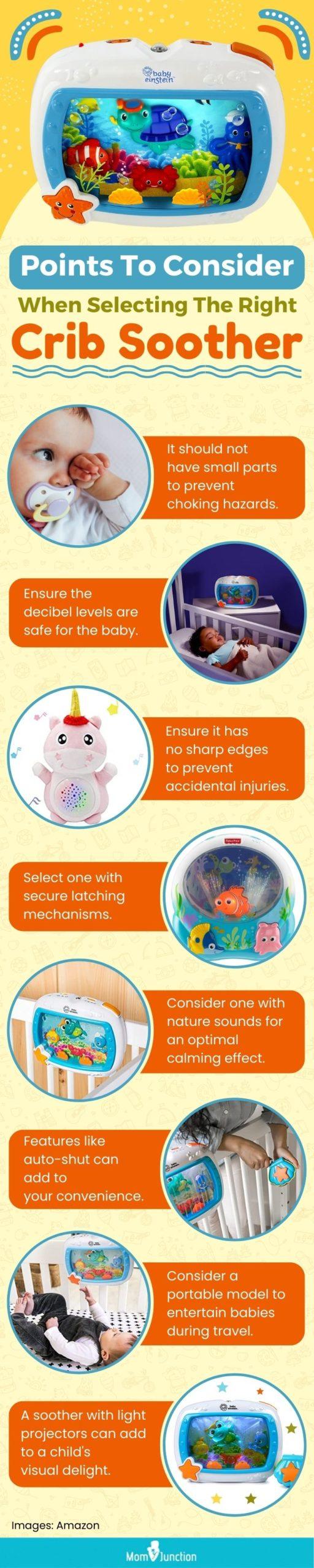 baby einstein

Points To Consider When Selecting The Right Crib Soother

It should not have small parts to prevent choking hazards.

Ensure the decibel levels are safe for the baby.

Ensure it has no sharp edges to prevent accidental injuries.

Select one with secure latching mechanisms.

Consider one with nature sounds for an optimal calming effect.

Features like auto-shut can add to your convenience.

Consider a portable model to entertain babies during travel.

A soother with light projectors can add to a child's visual delight.

Images: Amazon

MomJunction