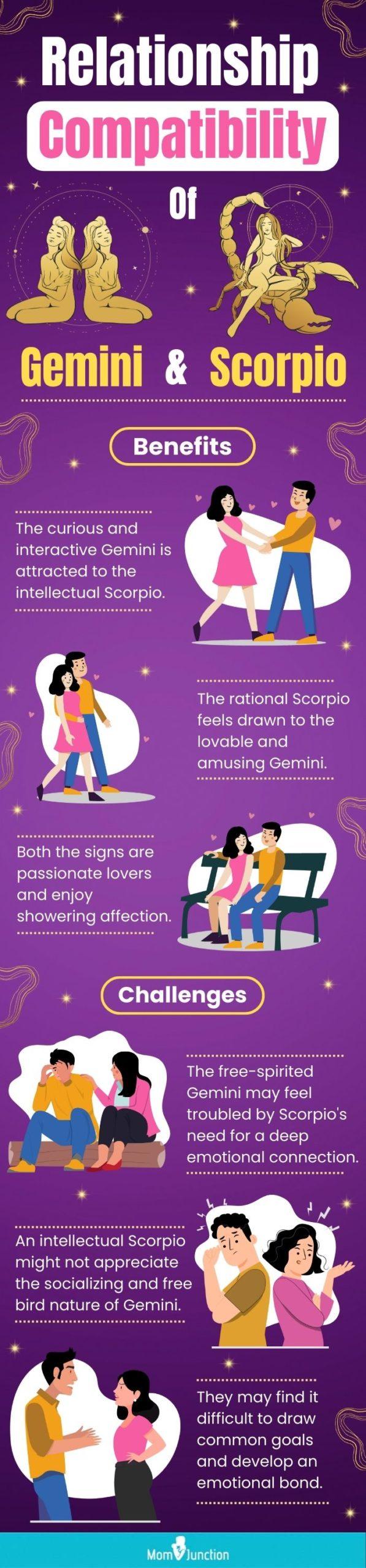 Relationship Compatibility Of

Gemini & Scorpio

Benefits

The curious and interactive Gemini is attracted to the intellectual Scorpio.

The rational Scorpio feels drawn to the lovable and amusing Gemini.

Both the signs are passionate lovers and enjoy showering affection.

Challenges

The free-spirited Gemini may feel troubled by Scorpio's need for a deep emotional connection.

An intellectual Scorpio might not appreciate the socializing and free bird nature of Gemini.

They may find it difficult to draw common goals and develop an emotional bond.

MomJunction