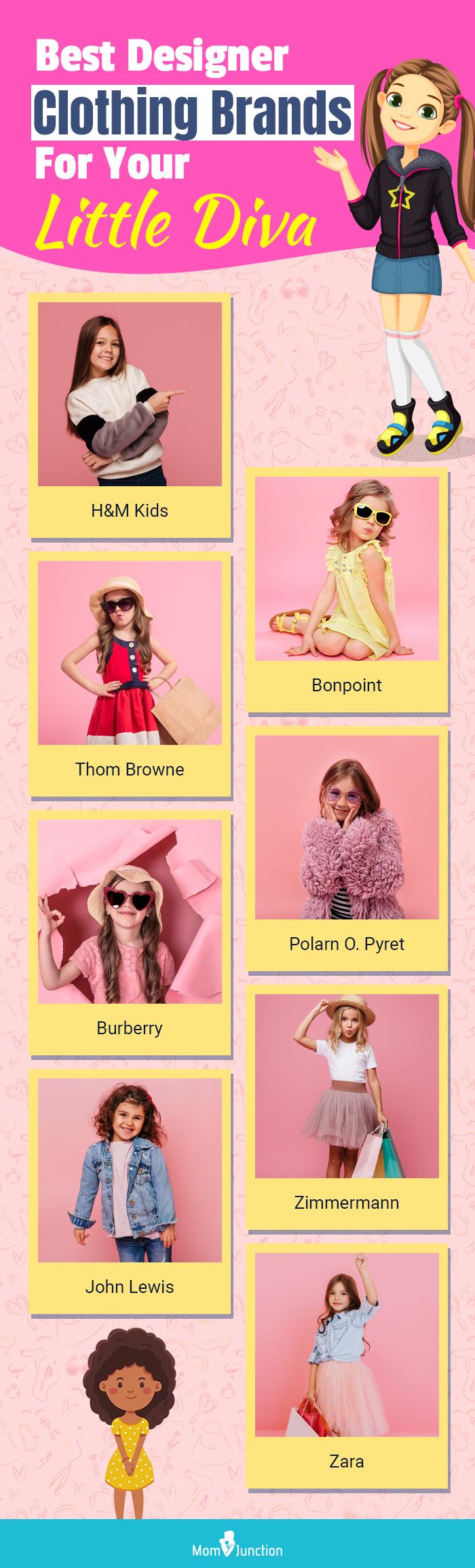 Best Designer Clothing Brands For Your Little Diva

H&M Kids

Bonpoint

Thom Browne

Polarn O. Pyret

Burberry

Zimmermann

John Lewis

Zara

MomJunction