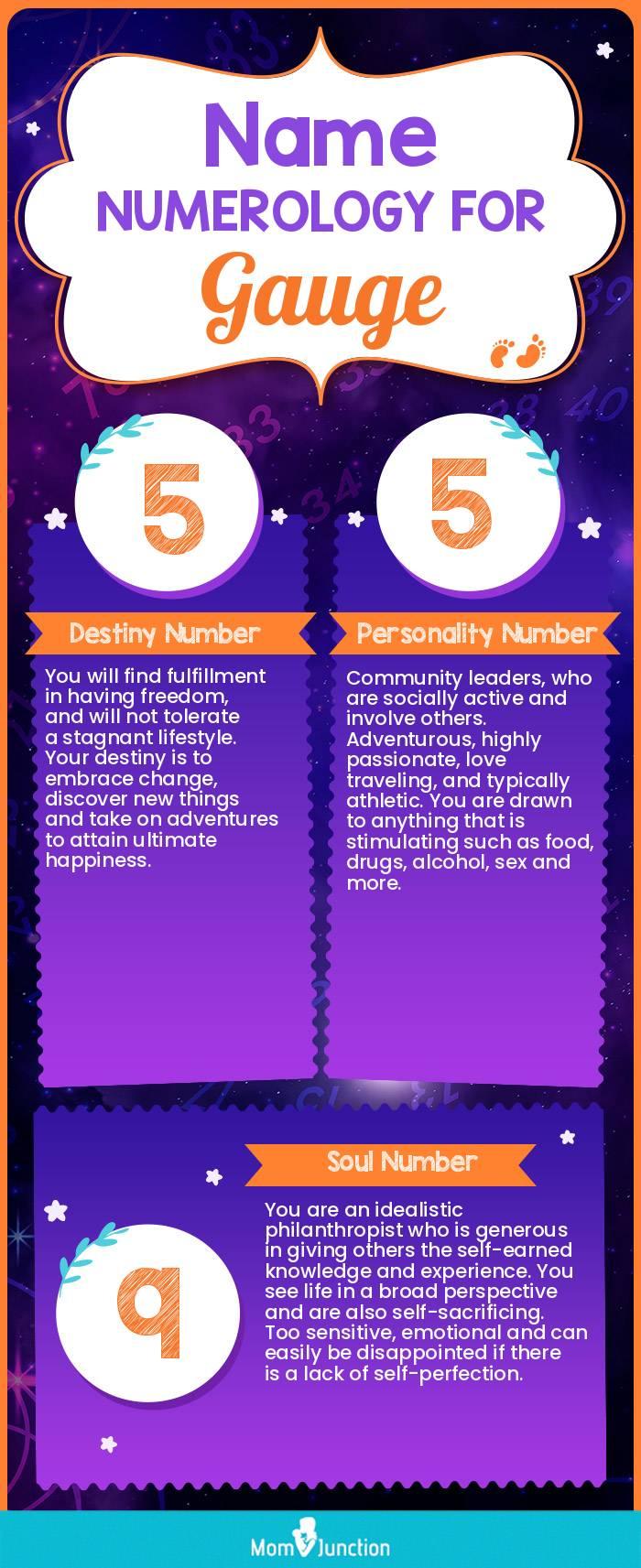 Name
NUMEROLOGY FOR
Gauge

5

Destiny Number

You will find fulfillment in having freedom, and will not tolerate a stagnant lifestyle. Your destiny is to embrace change, discover new things and take on adventures to attain ultimate happiness.

5

Personality Number

Community leaders, who are socially active and involve others. Adventurous, highly passionate, love traveling, and typically athletic. You are drawn to anything that is stimulating such as food, drugs, alcohol, sex and more.

9

Soul Number

You are an idealistic philanthropist who is generous in giving others the self-earned knowledge and experience. You see life in a broad perspective and are also self-sacrificing. Too sensitive, emotional and can easily be disappointed if there is a lack of self-perfection.

MomJunction