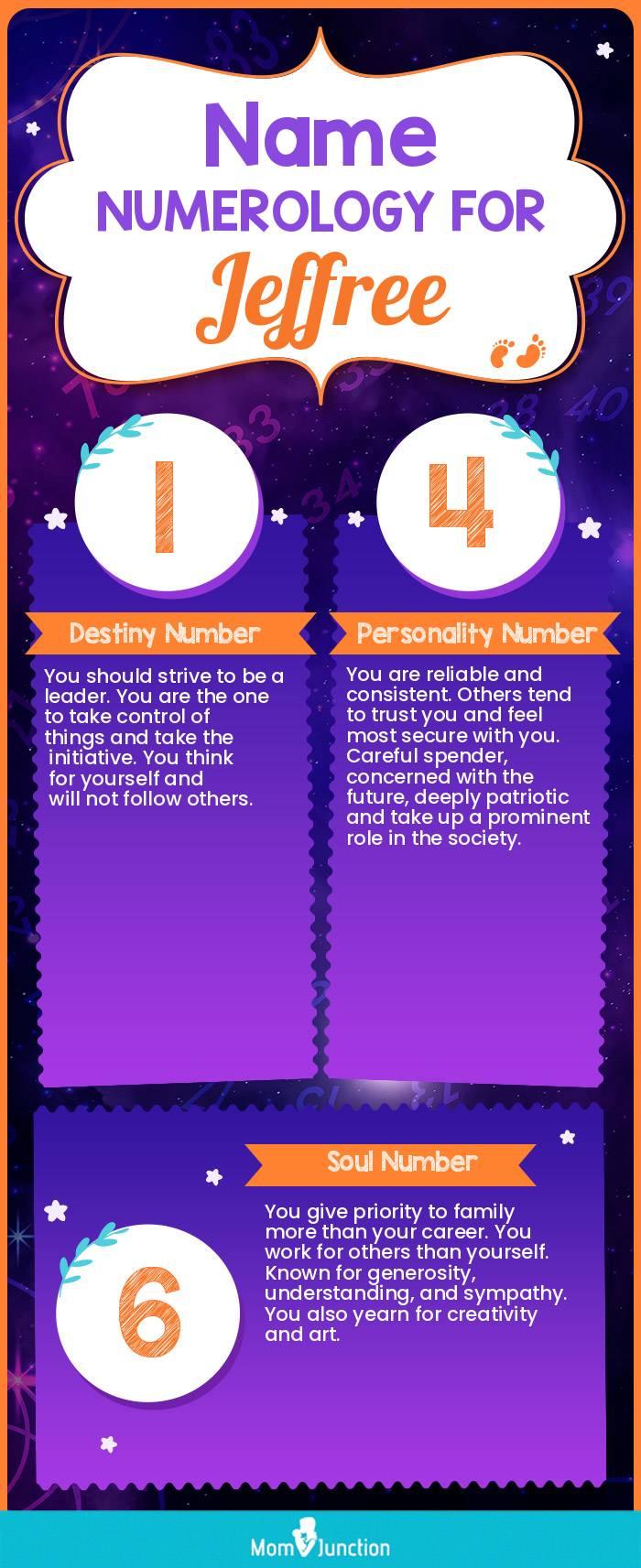 Name
NUMEROLOGY FOR
Jeffree

1

Destiny Number

You should strive to be a leader. You are the one to take control of things and take the initiative. You think for yourself and will not follow others.

4

Personality Number

You are reliable and consistent. Others tend to trust you and feel most secure with you. Careful spender, concerned with the future, deeply patriotic and take up a prominent role in the society.

Soul Number

6

You give priority to family more than your career. You work for others than yourself. Known for generosity, understanding, and sympathy. You also yearn for creativity and art.

MomJunction