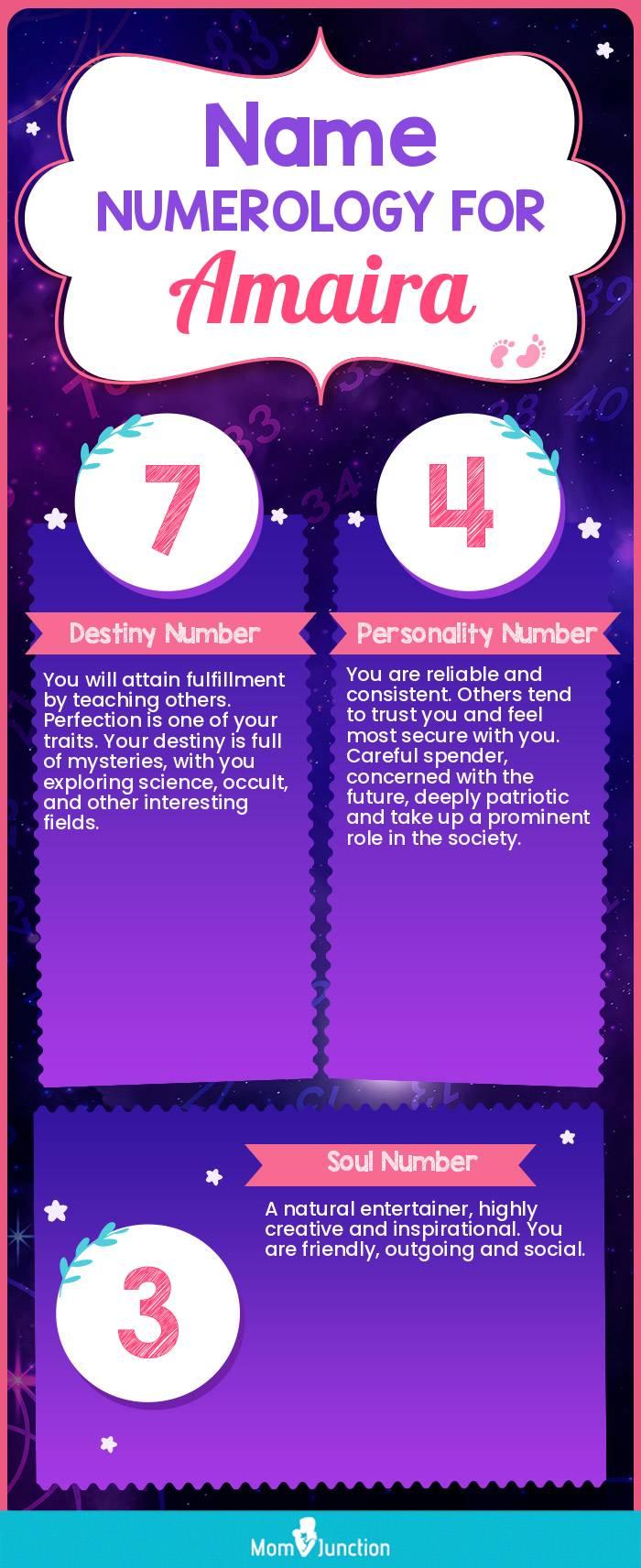 Name
NUMEROLOGY FOR
Amaira

7

Destiny Number

You will attain fulfillment by teaching others. Perfection is one of your traits. Your destiny is full of mysteries, with you exploring science, occult, and other interesting fields.

4

Personality Number

You are reliable and consistent. Others tend to trust you and feel most secure with you. Careful spender, concerned with the future, deeply patriotic and take up a prominent role in the society.

Soul Number

3

A natural entertainer, highly creative and inspirational. You are friendly, outgoing and social.

MomJunction