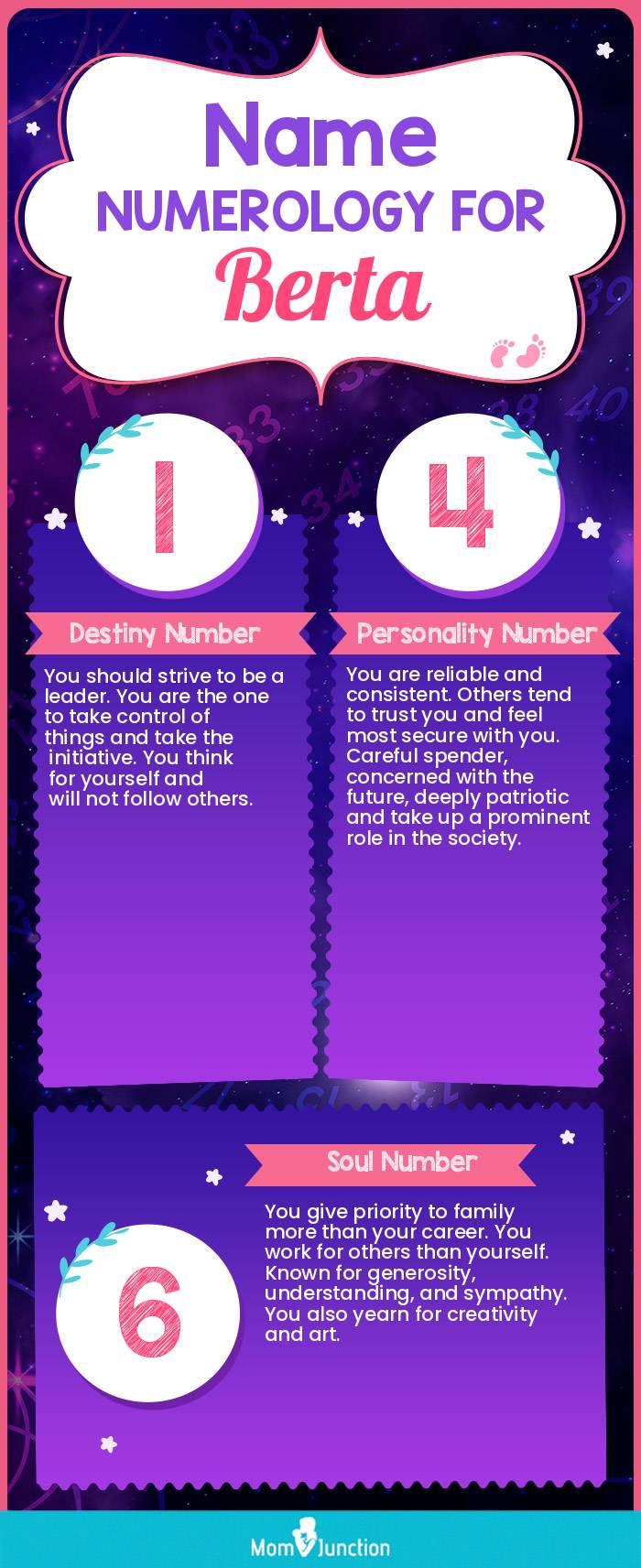 Name
NUMEROLOGY FOR
Berta

1

Destiny Number

You should strive to be a leader. You are the one to take control of things and take the initiative. You think for yourself and will not follow others.

4

Personality Number

You are reliable and consistent. Others tend to trust you and feel most secure with you. Careful spender, concerned with the future, deeply patriotic and take up a prominent role in the society.

Soul Number

6

You give priority to family more than your career. You work for others than yourself. Known for generosity, understanding, and sympathy. You also yearn for creativity and art.

MomJunction