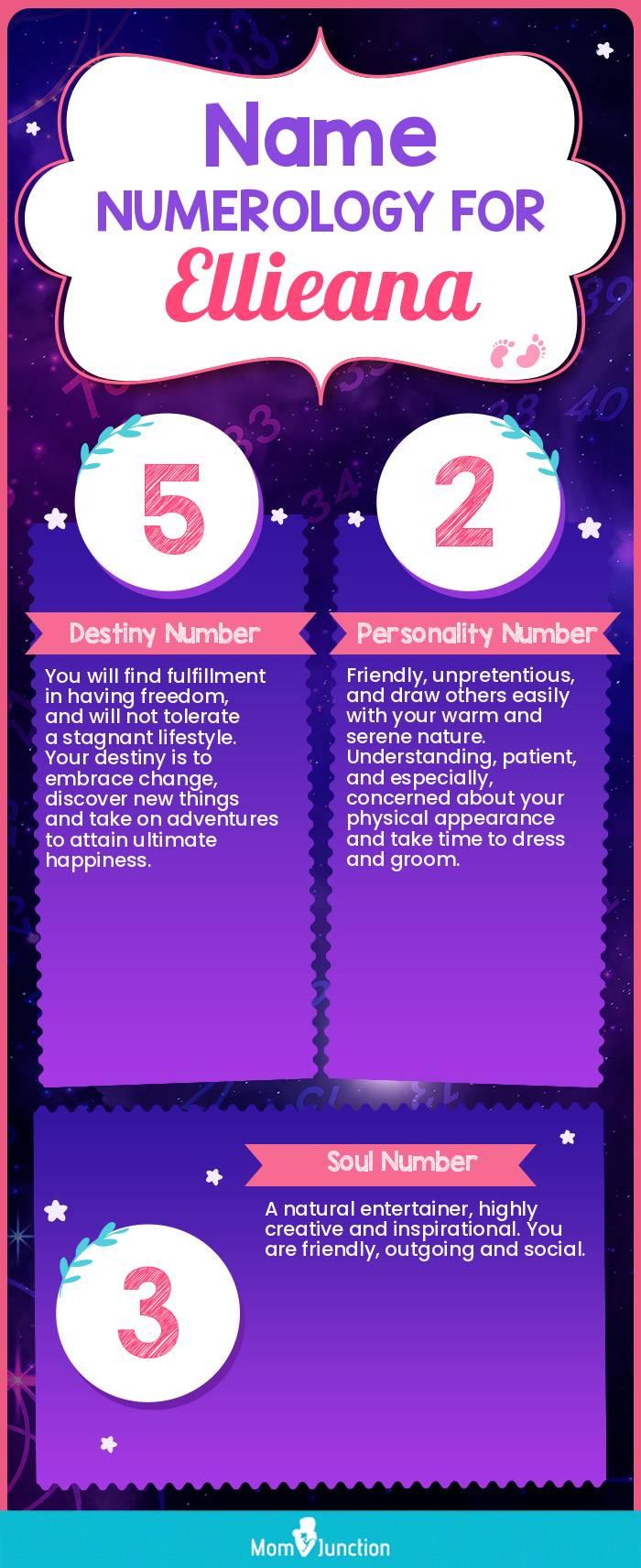 Name
NUMEROLOGY FOR
Ellieana

5

Destiny Number

You will find fulfillment in having freedom, and will not tolerate a stagnant lifestyle. Your destiny is to embrace change, discover new things and take on adventures to attain ultimate happiness.

2

Personality Number

Friendly, unpretentious, and draw others easily with your warm and serene nature. Understanding, patient, and especially, concerned about your physical appearance and take time to dress and groom.

Soul Number

A natural entertainer, highly creative and inspirational. You are friendly, outgoing and social.

3

MomJunction