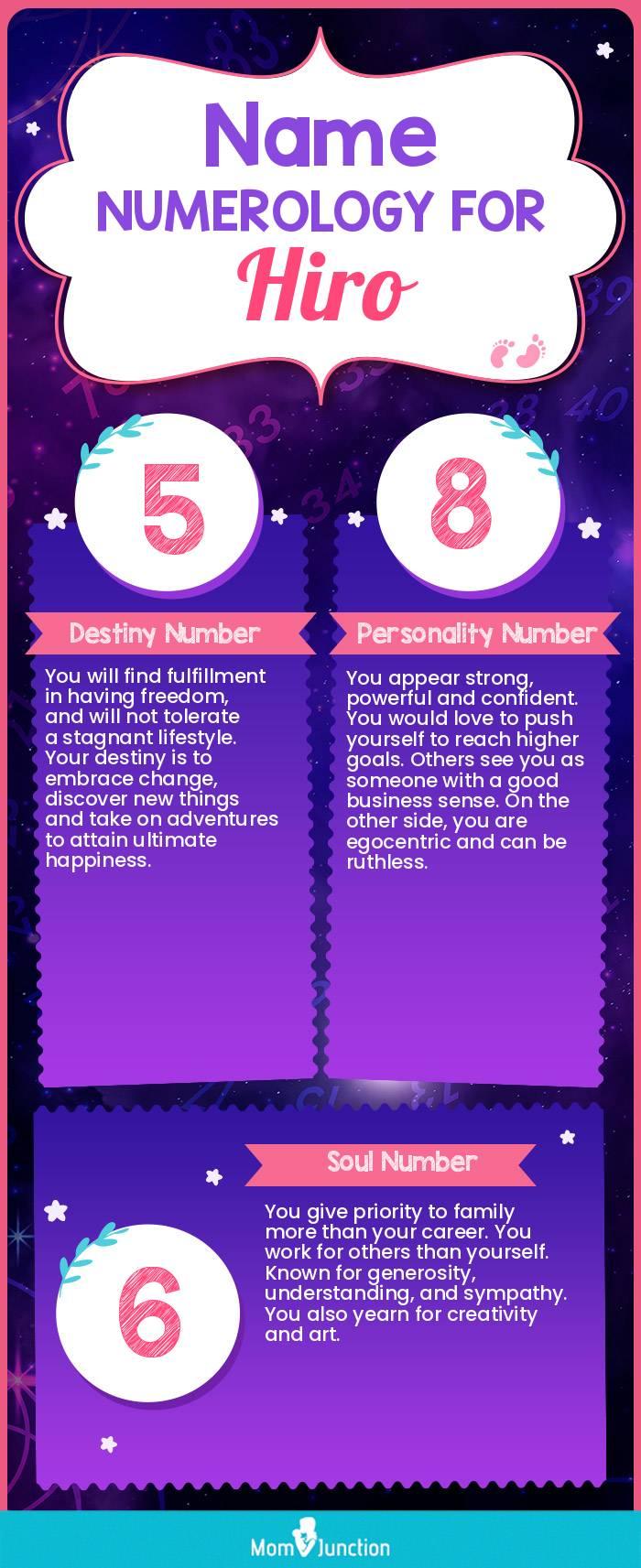 Name
NUMEROLOGY FOR
Hiro

5

Destiny Number

You will find fulfillment in having freedom, and will not tolerate a stagnant lifestyle. Your destiny is to embrace change, discover new things and take on adventures to attain ultimate happiness.

8

Personality Number

You appear strong, powerful and confident. You would love to push yourself to reach higher goals. Others see you as someone with a good business sense. On the other side, you are egocentric and can be ruthless.

Soul Number

6

You give priority to family more than your career. You work for others than yourself. Known for generosity, understanding, and sympathy. You also yearn for creativity and art.

MomJunction