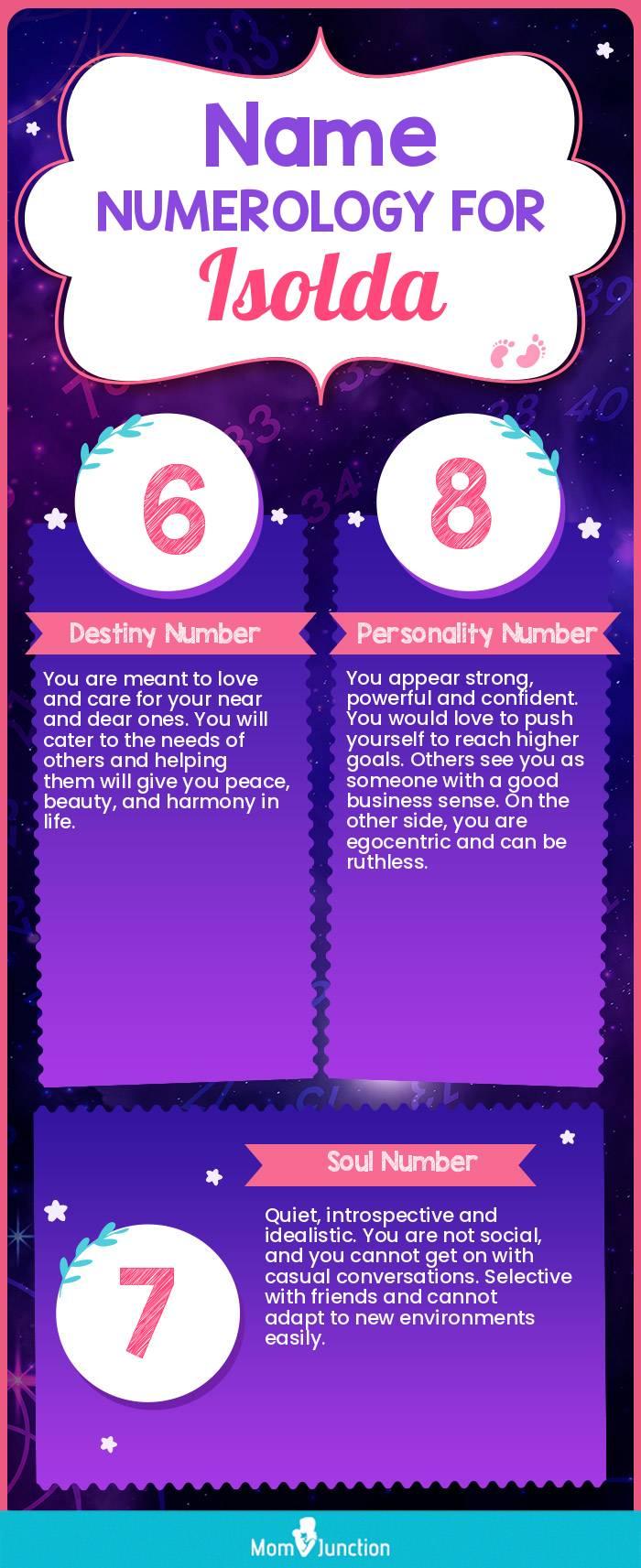 Name
NUMEROLOGY FOR
Isolda

6

Destiny Number

You are meant to love and care for your near and dear ones. You will cater to the needs of others and helping them will give you peace, beauty, and harmony in life.

8

Personality Number

You appear strong, powerful and confident. You would love to push yourself to reach higher goals. Others see you as someone with a good business sense. On the other side, you are egocentric and can be ruthless.

Soul Number

7

Quiet, introspective and idealistic. You are not social, and you cannot get on with casual conversations. Selective with friends and cannot adapt to new environments easily.

MomJunction