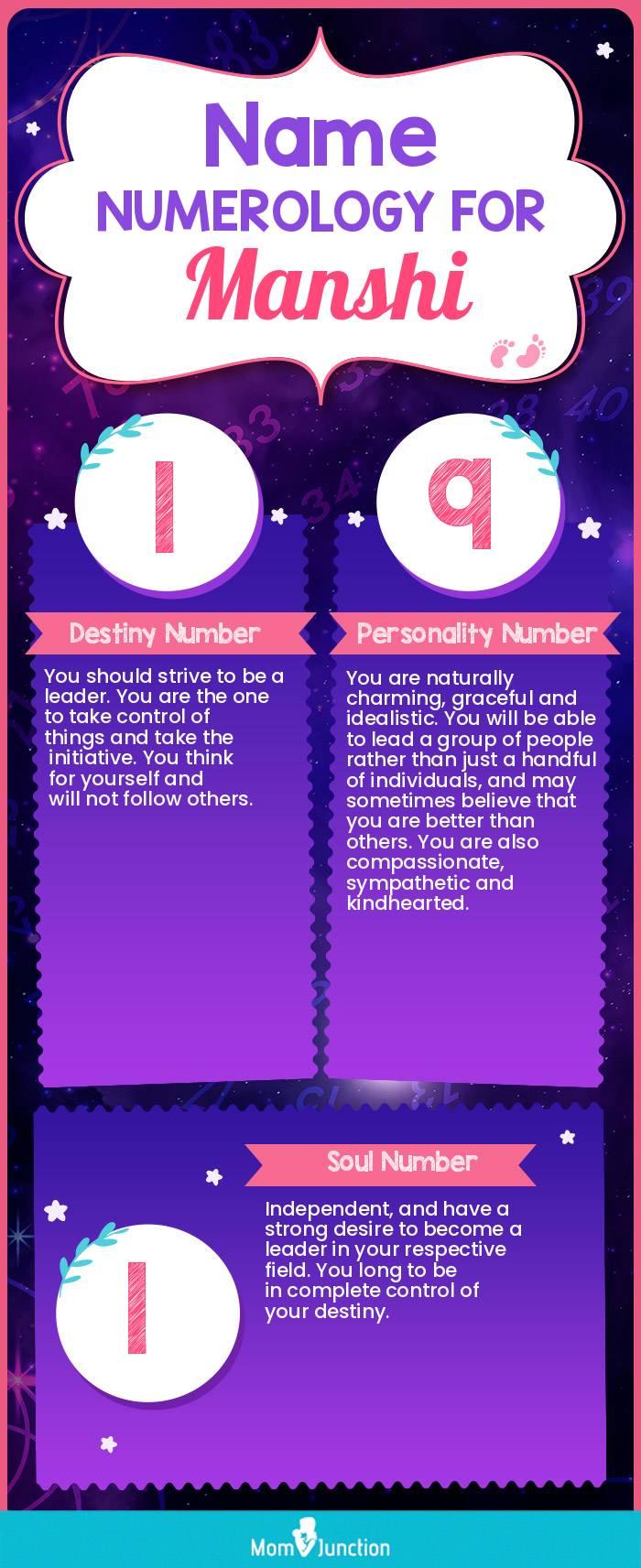 Name
NUMEROLOGY FOR
Manshi

1

Destiny Number

You should strive to be a leader. You are the one to take control of things and take the initiative. You think for yourself and will not follow others.

9

Personality Number

You are naturally charming, graceful and idealistic. You will be able to lead a group of people rather than just a handful of individuals, and may sometimes believe that you are better than others. You are also compassionate, sympathetic and kindhearted.

Soul Number

1

Independent, and have a strong desire to become a leader in your respective field. You long to be in complete control of your destiny.

MomJunction